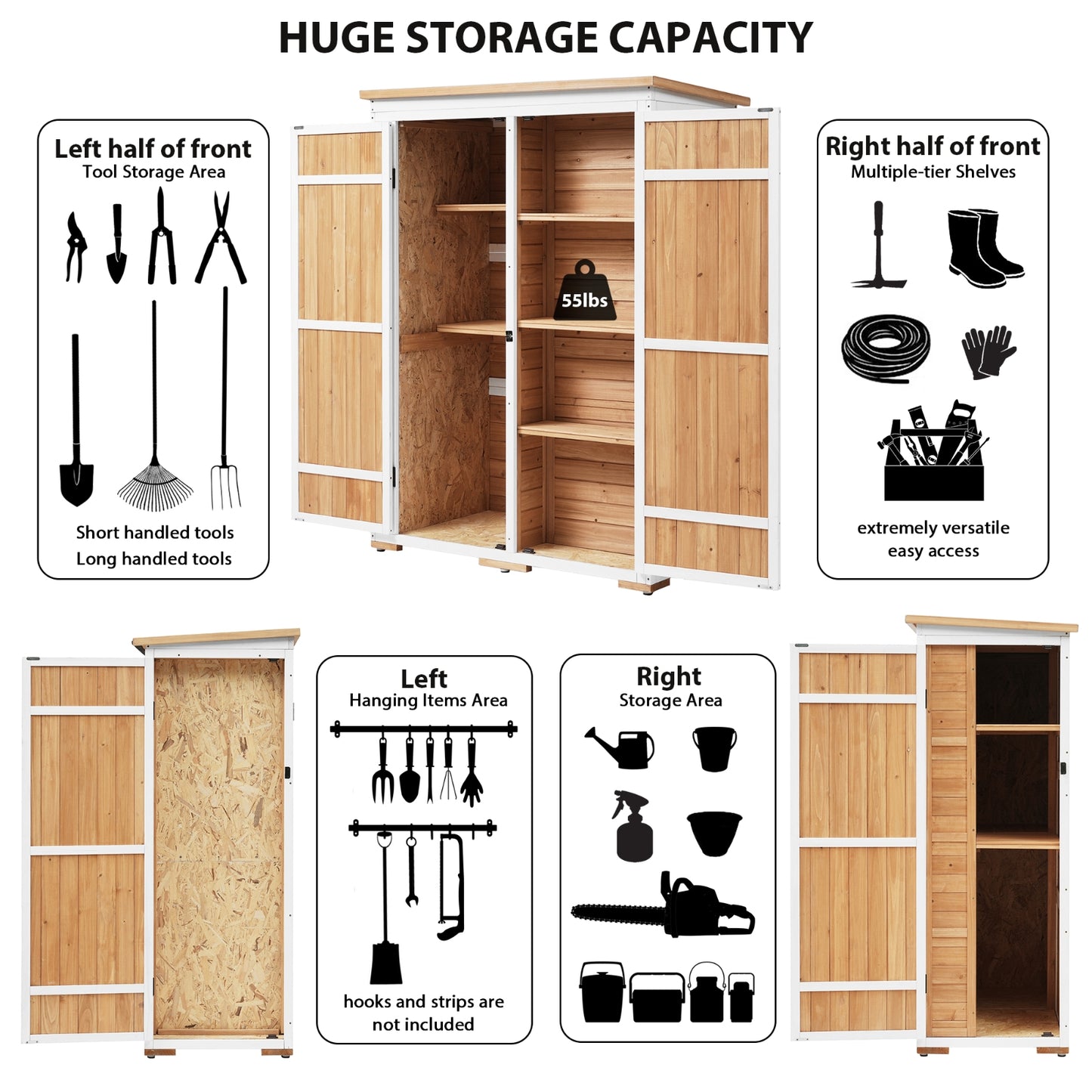 HUGE STORAGE CAPACITY

Left half of front
Tool Storage Area

Short handled tools
Long handled tools

55lbs

Right half of front
Multiple-tier Shelves

extremely versatile
easy access

Left
Hanging Items Area

hooks and strips are not included

Right
Storage Area