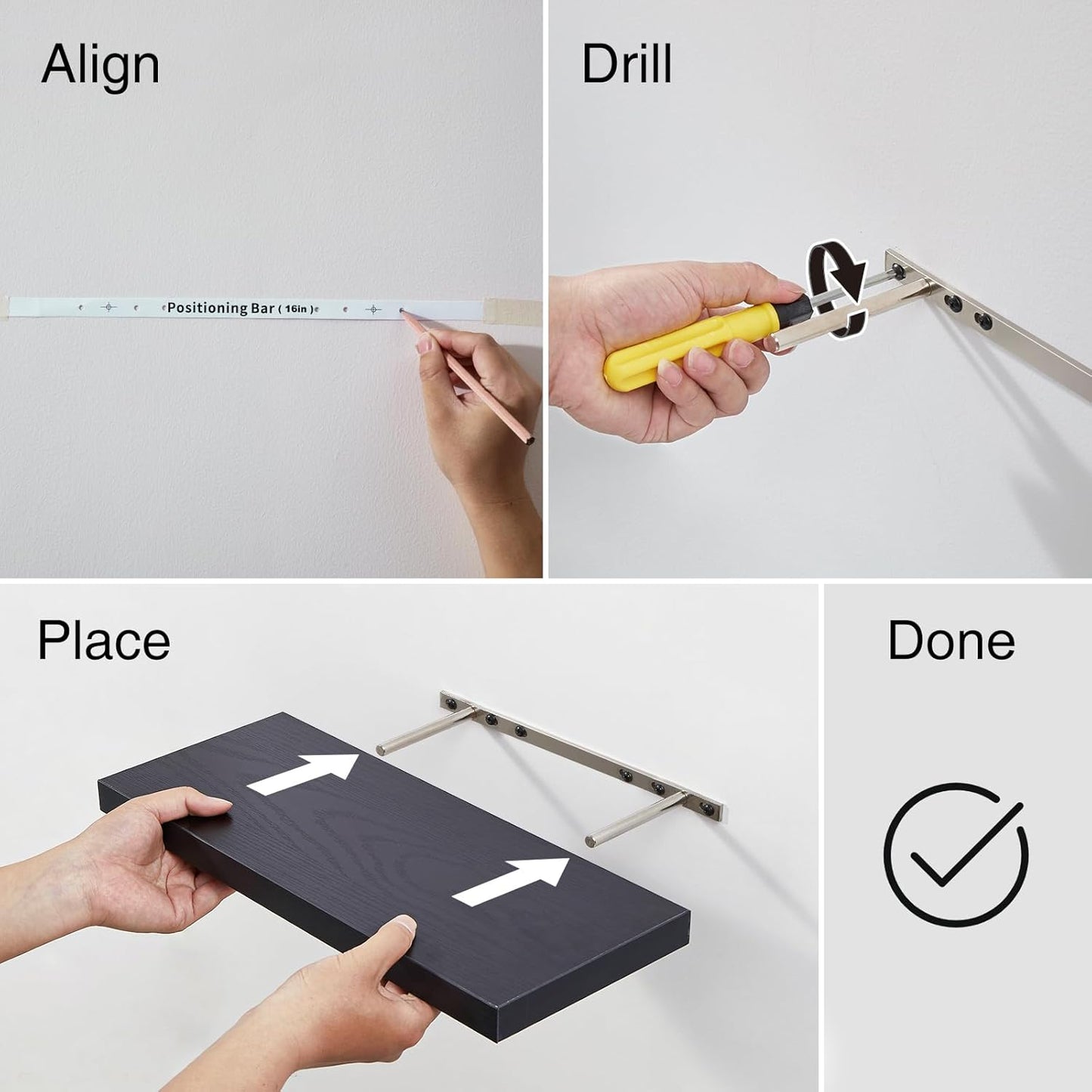 Align

Positioning Bar ( 16in )

Drill

Place

Done