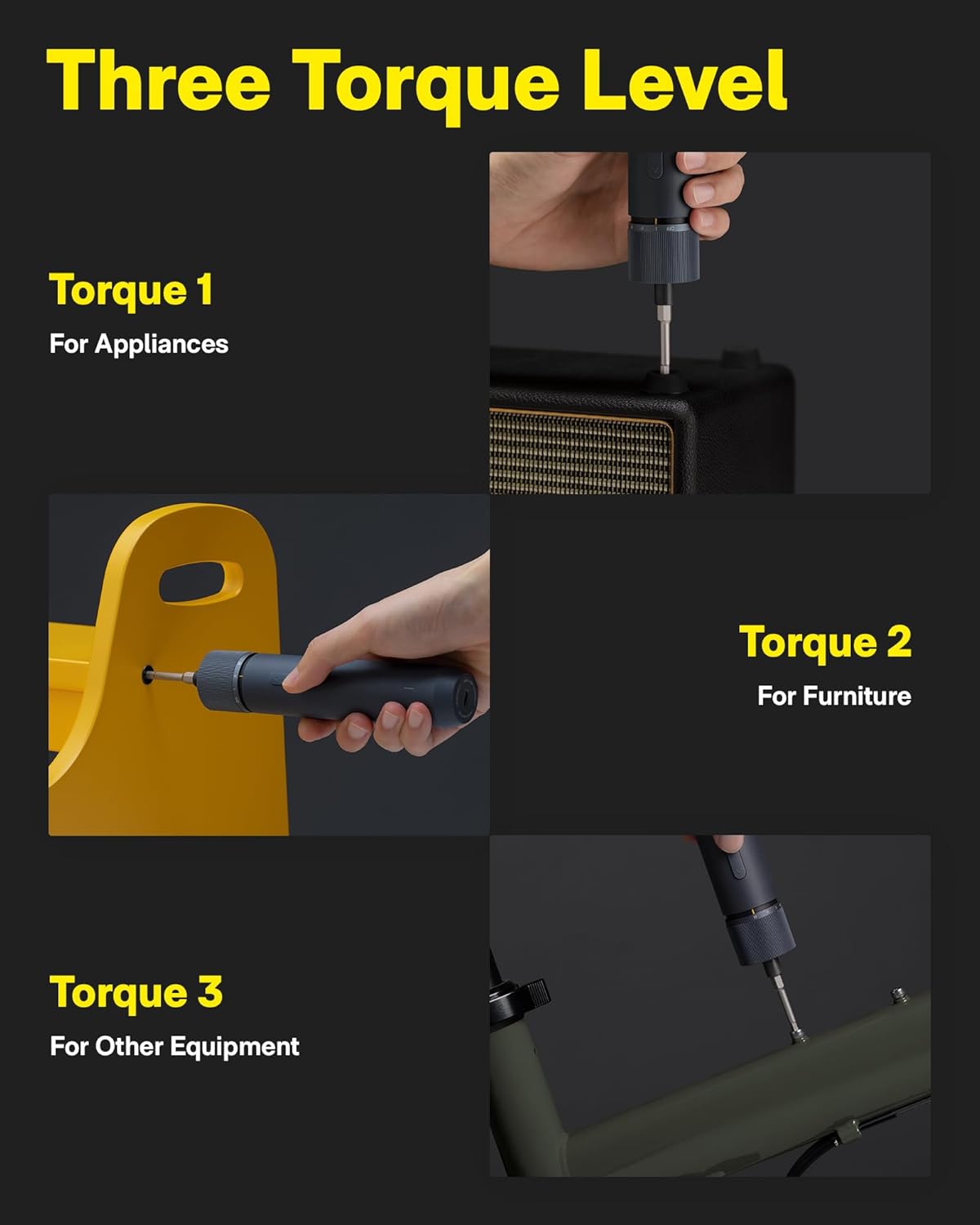 Three Torque Level

Torque 1
For Appliances

Torque 2
For Furniture

Torque 3
For Other Equipment