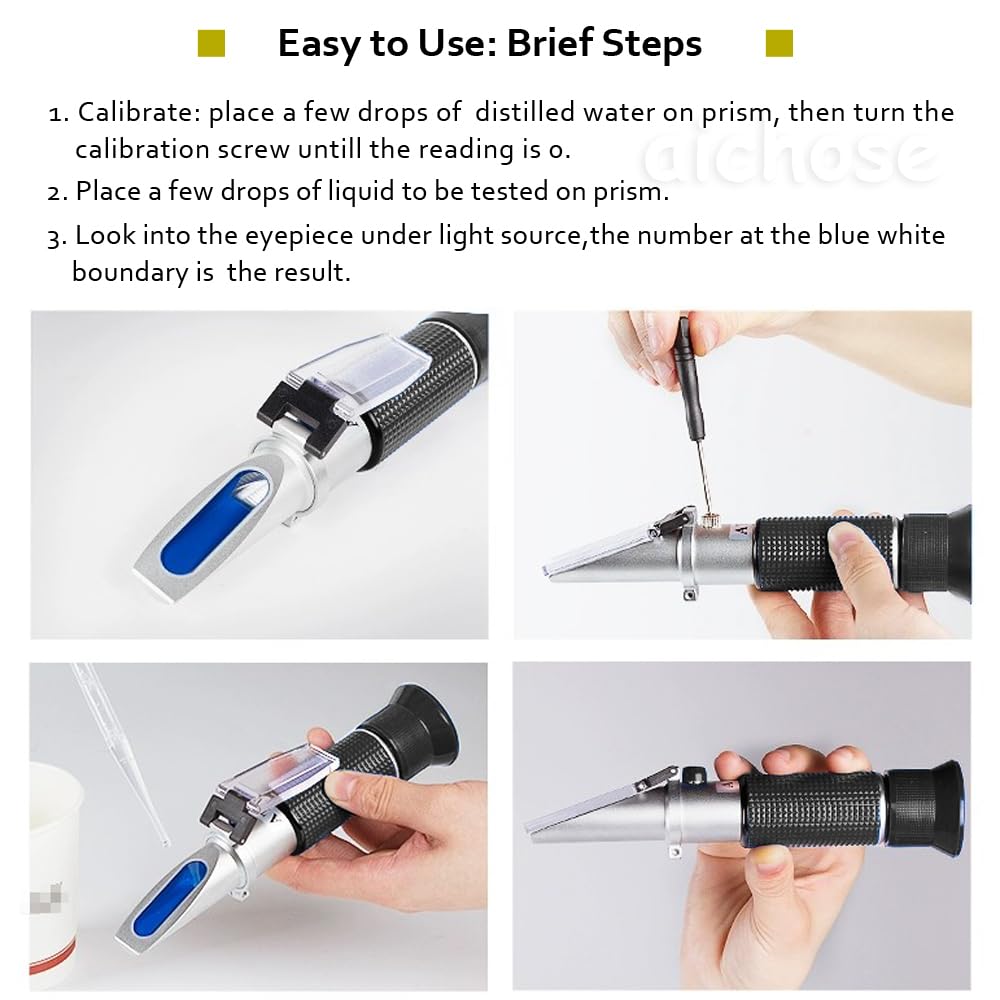 Easy to Use: Brief Steps

1. Calibrate: place a few drops of distilled water on prism, then turn the calibration screw untill the reading is 0.

2. Place a few drops of liquid to be tested on prism.

3. Look into the eyepiece under light source,the number at the blue white boundary is the result.

aichose