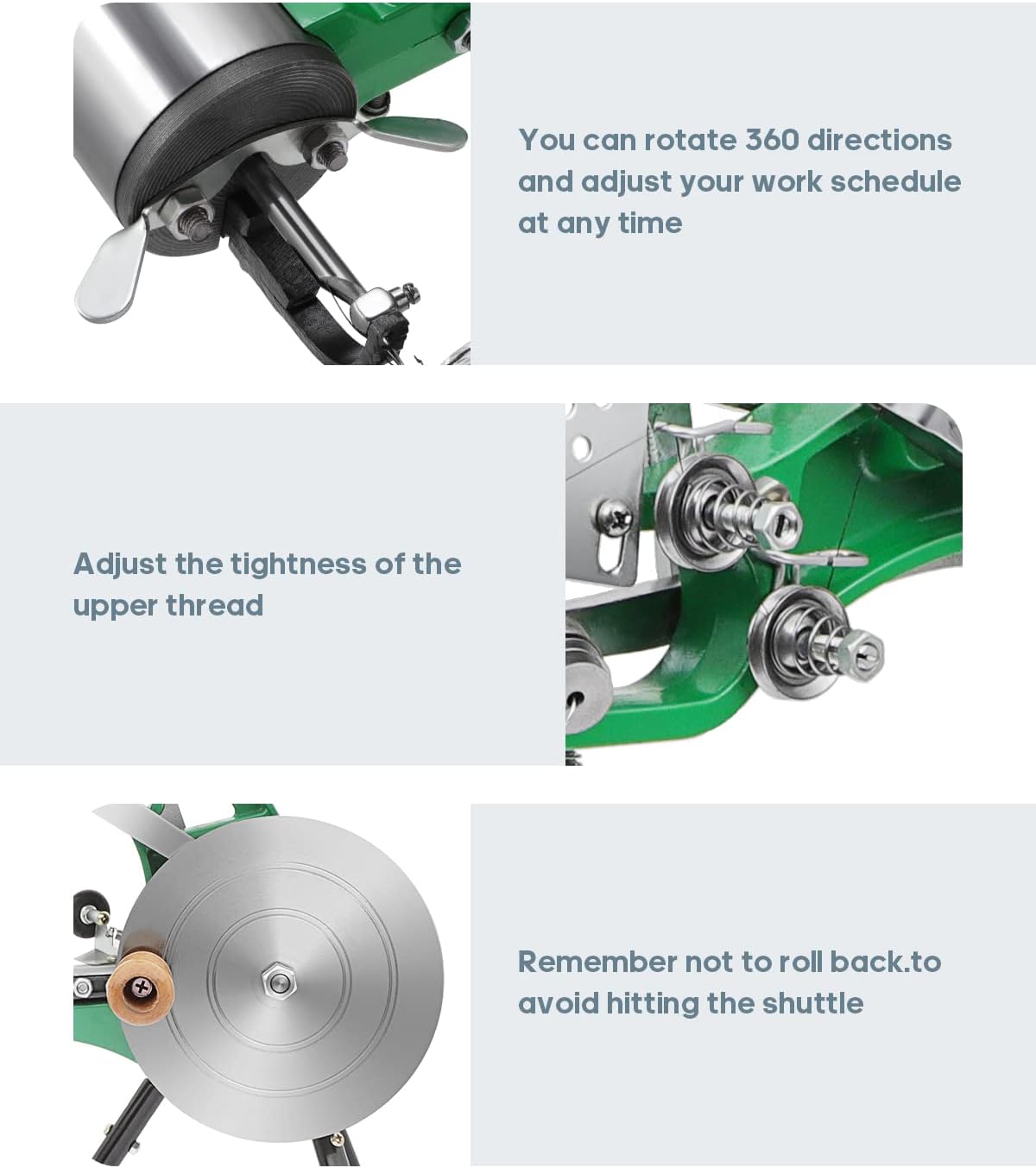 You can rotate 360 directions and adjust your work schedule at any time

Adjust the tightness of the upper thread

Remember not to roll back.to avoid hitting the shuttle