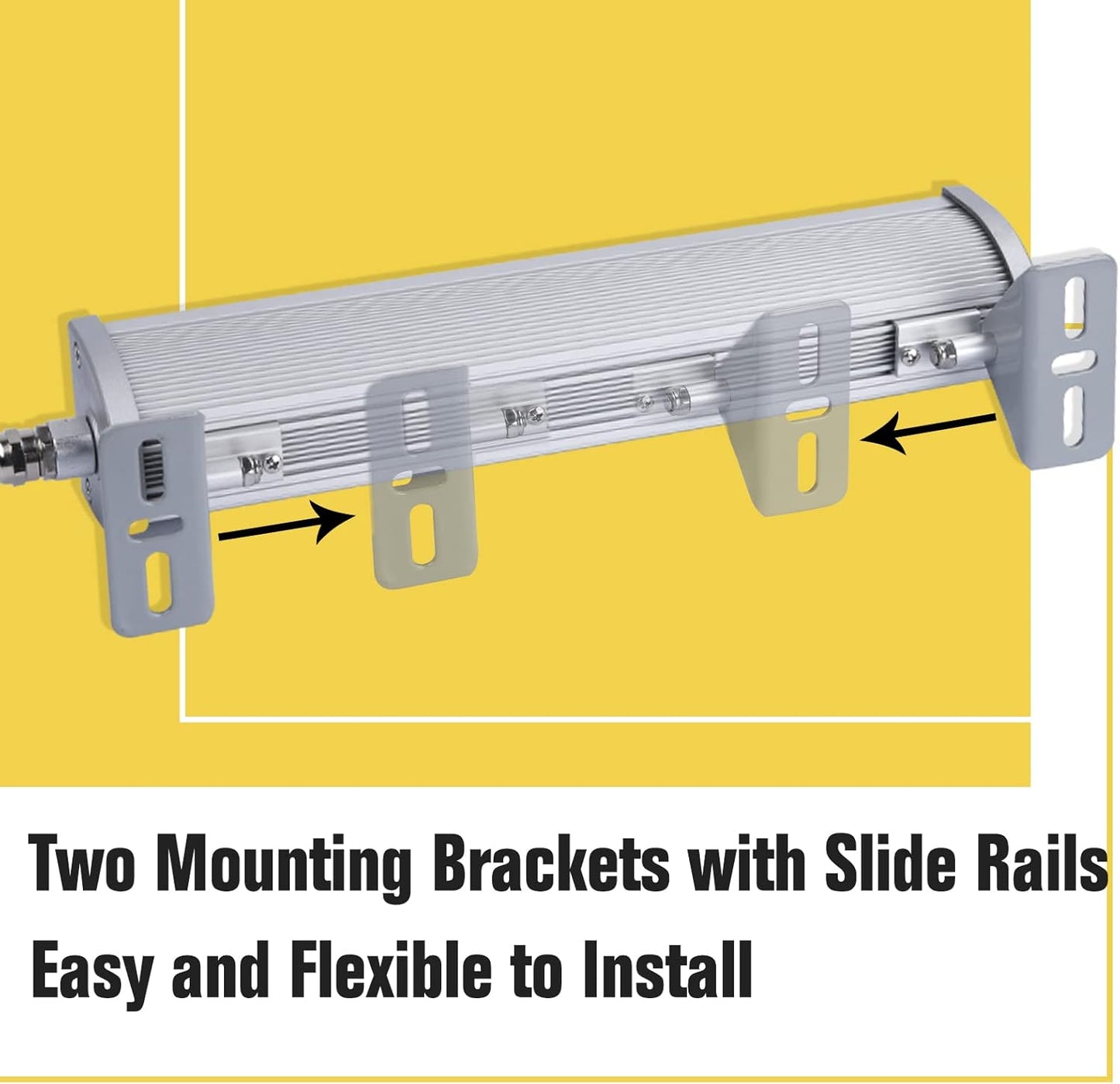 Two Mounting Brackets with Slide Rails
Easy and Flexible to Install