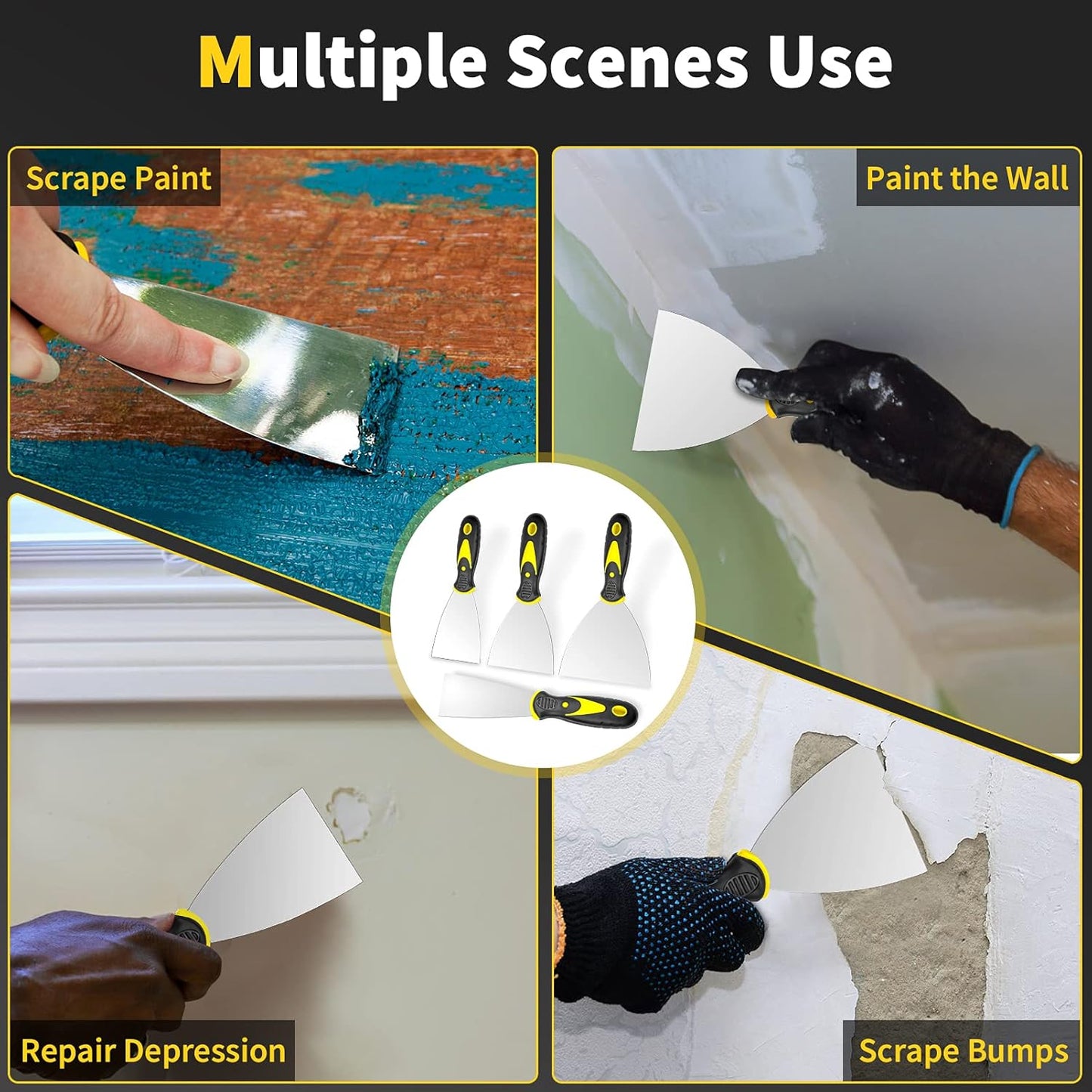 Multiple Scenes Use

Scrape Paint

Paint the Wall

Repair Depression

Scrape Bumps