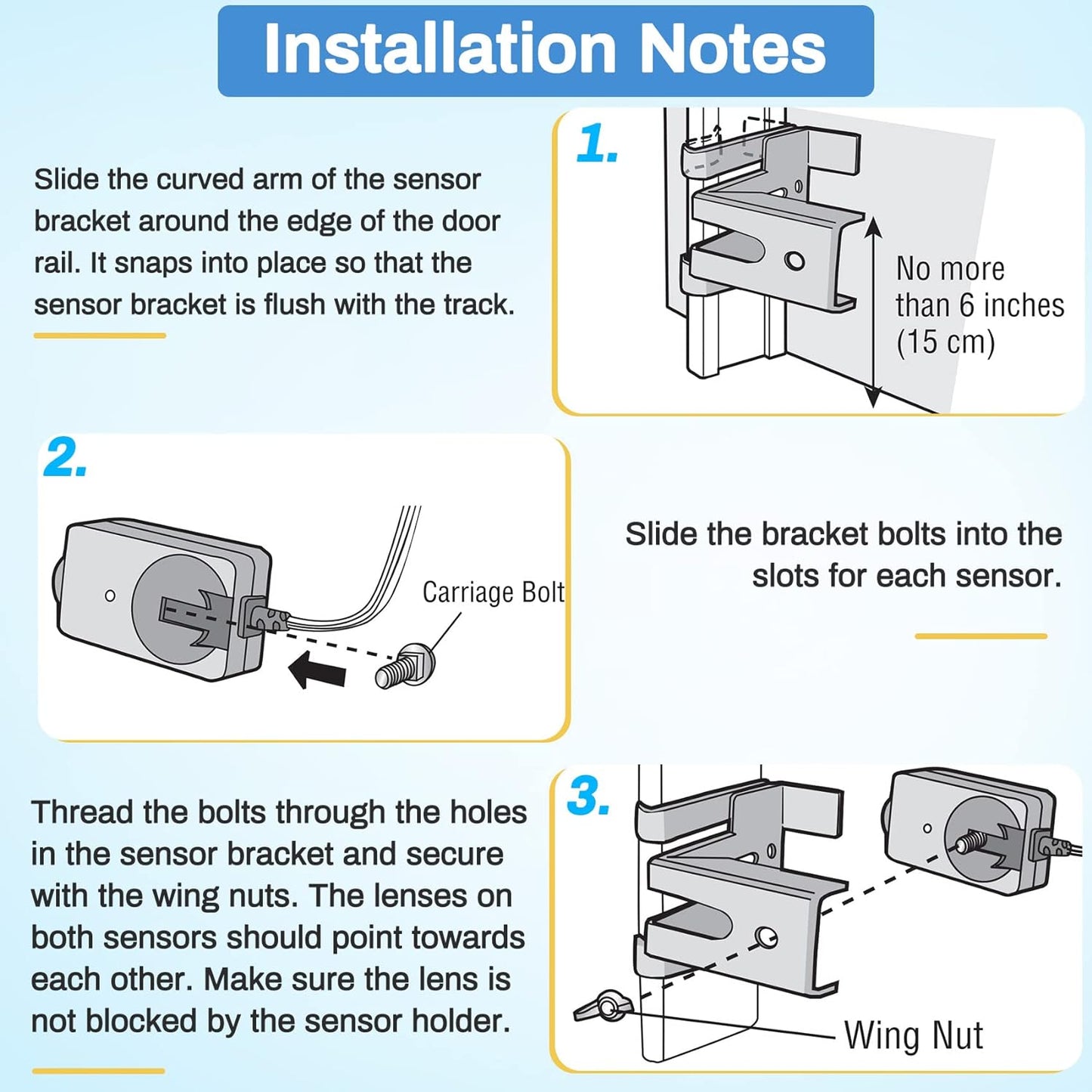 Installation Notes

Slide the curved arm of the sensor bracket around the edge of the door rail. It snaps into place so that the sensor bracket is flush with the track.

1.

No more than 6 inches (15 cm)

2.

Carriage Bolt

Slide the bracket bolts into the slots for each sensor.

Thread the bolts through the holes in the sensor bracket and secure with the wing nuts. The lenses on both sensors should point towards each other. Make sure the lens is not blocked by the sensor holder.

3.

Wing Nut