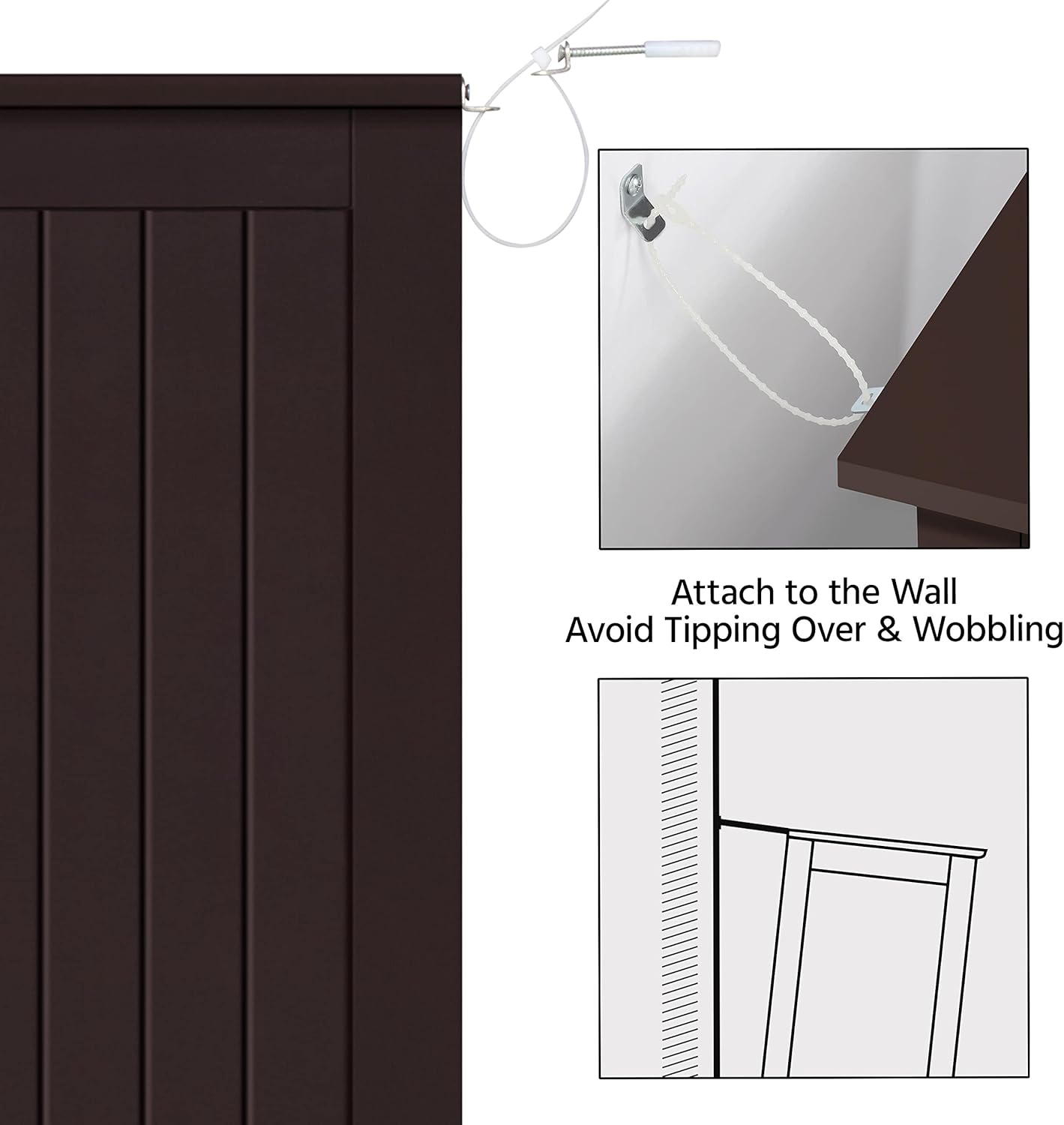 Attach to the Wall
Avoid Tipping Over & Wobbling