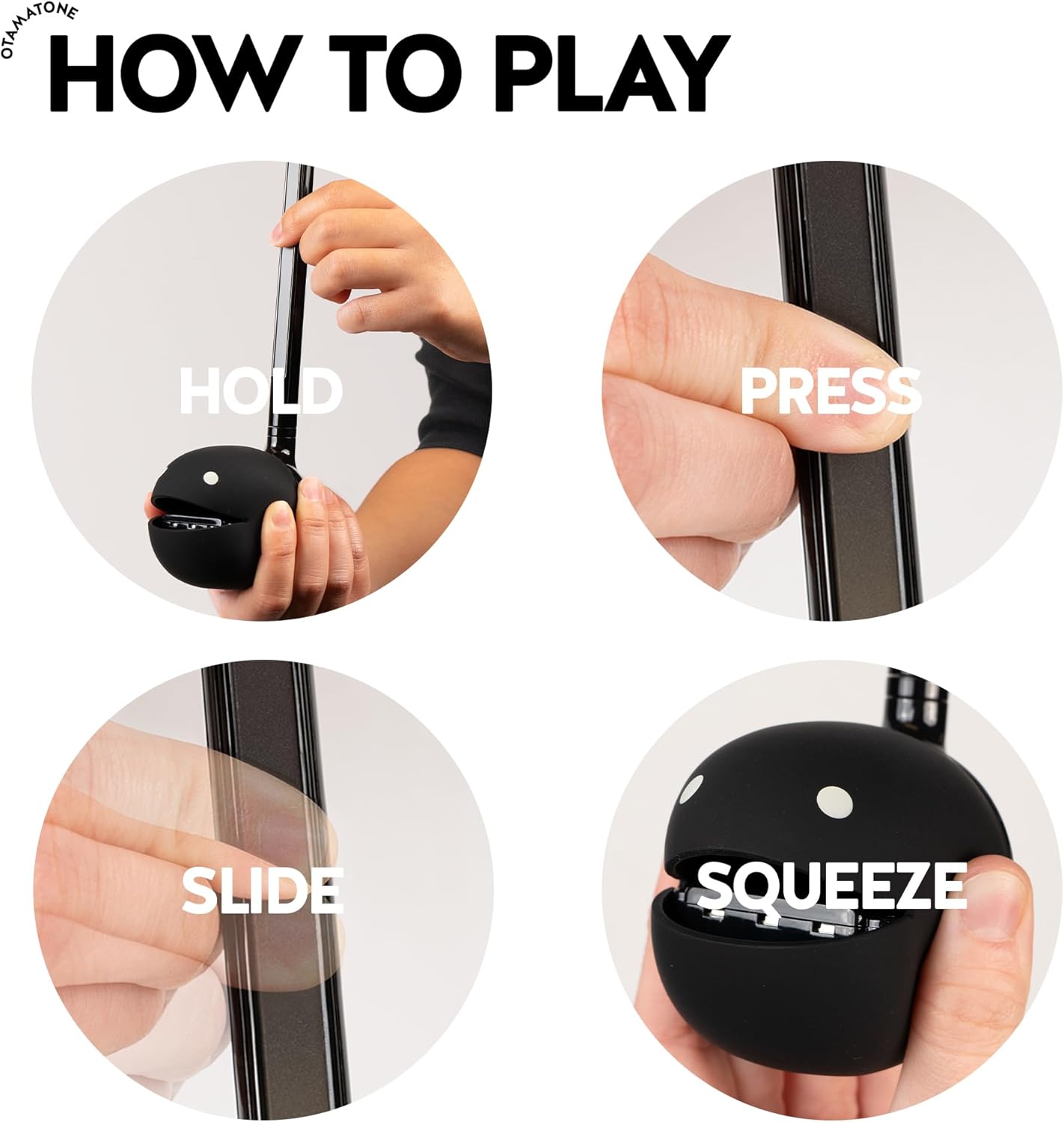 OTAMATONE

HOW TO PLAY

HOLD

PRESS

SLIDE

SQUEEZE