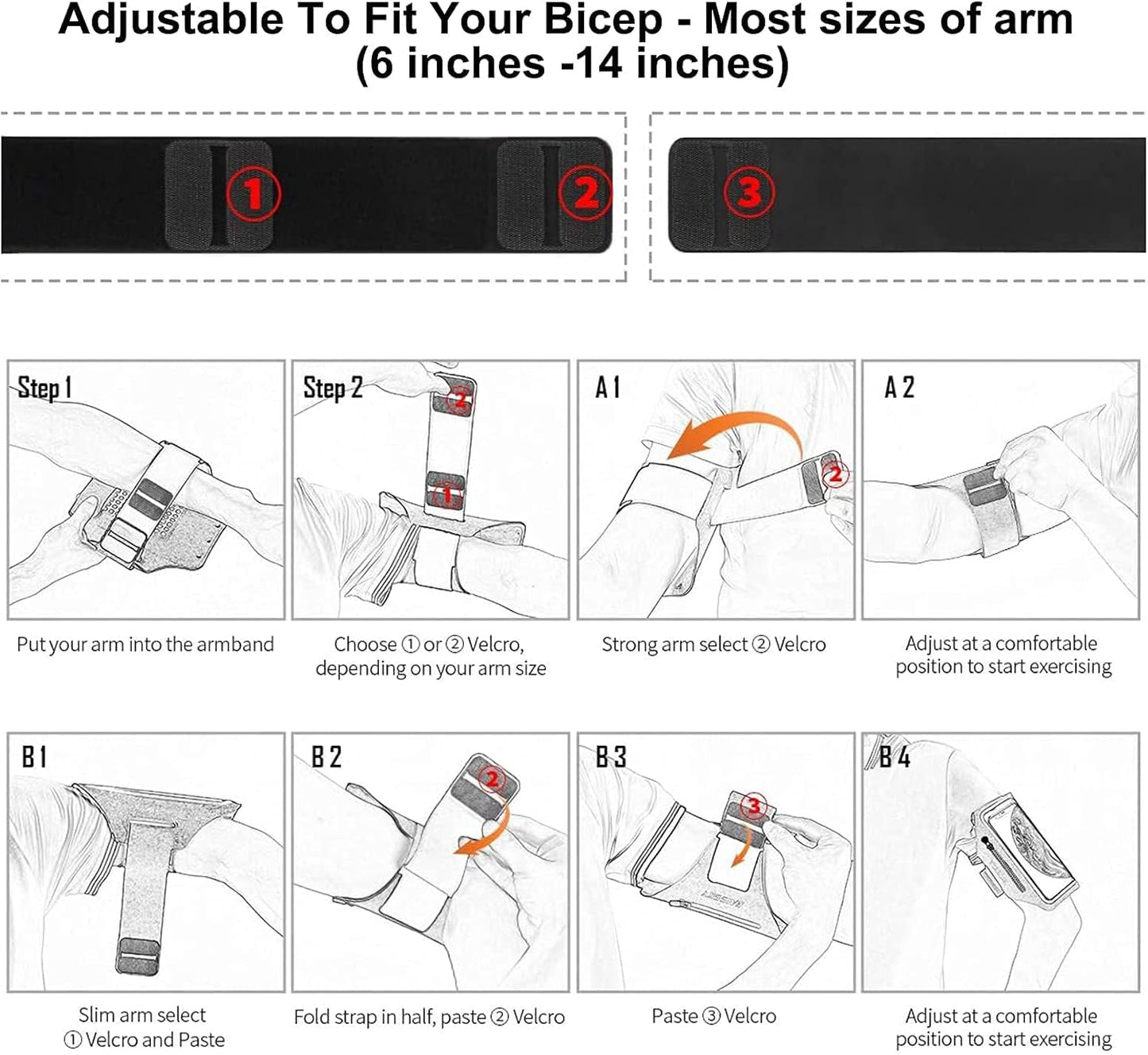 Adjustable To Fit Your Bicep - Most sizes of arm (6 inches -14 inches)

①

②

③

Step 1

Put your arm into the armband

Step 2

②

①

Choose ① or ② Velcro, depending on your arm size

A 1

②

Strong arm select ② Velcro

A 2

Adjust at a comfortable position to start exercising

B 1

Slim arm select ① Velcro and Paste

B 2

②

Fold strap in half, paste ② Velcro

B 3

③

Paste ③ Velcro

B 4

Adjust at a comfortable position to start exercising