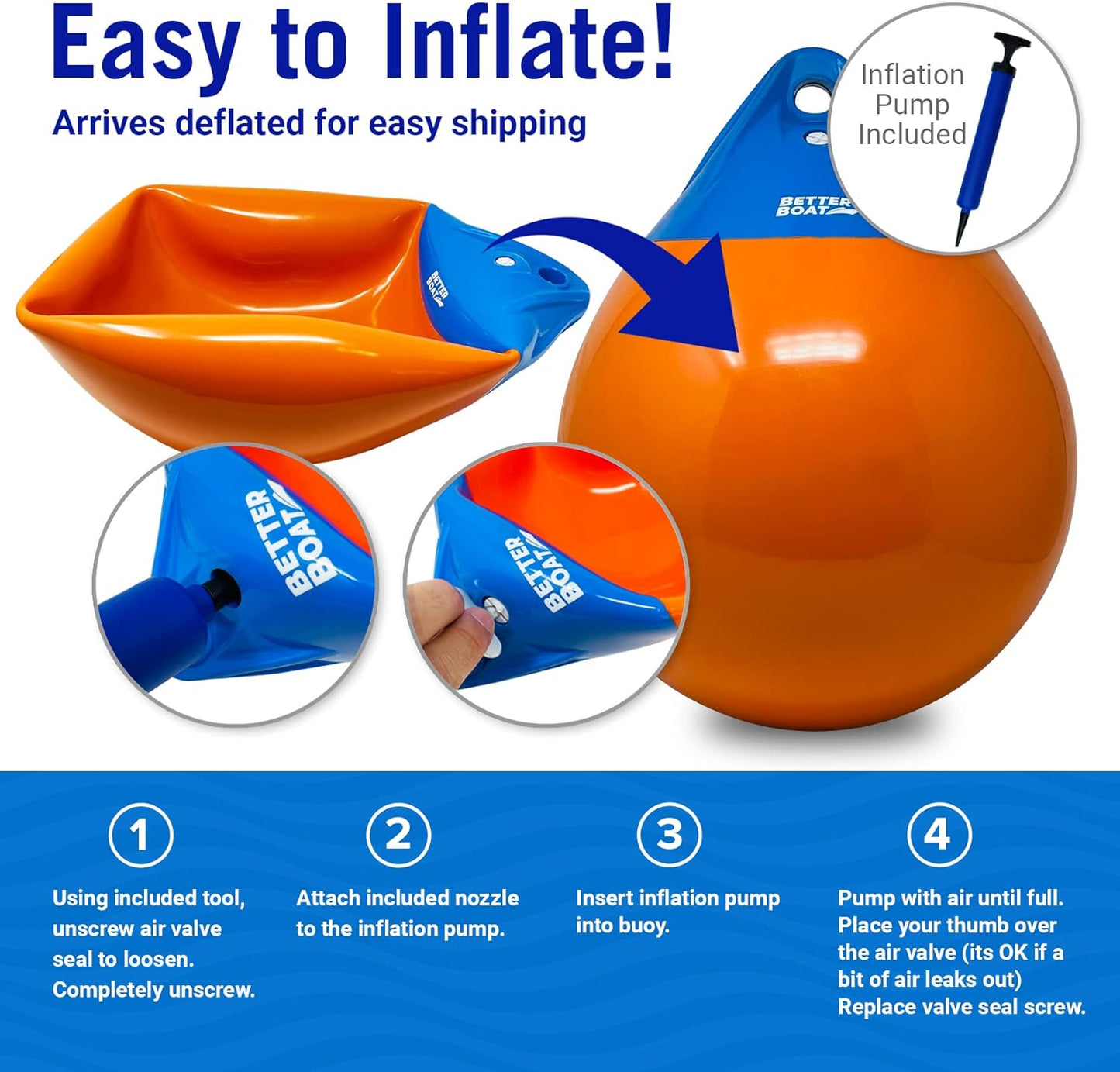 Easy to Inflate!

Arrives deflated for easy shipping

Inflation Pump Included

BETTER BOAT

BETTER BOAT

BETTER BOAT

BETTER BOAT

1

Using included tool, unscrew air valve seal to loosen. Completely unscrew.

2

Attach included nozzle to the inflation pump.

3

Insert inflation pump into buoy.

4

Pump with air until full. Place your thumb over the air valve (its OK if a bit of air leaks out) Replace valve seal screw.