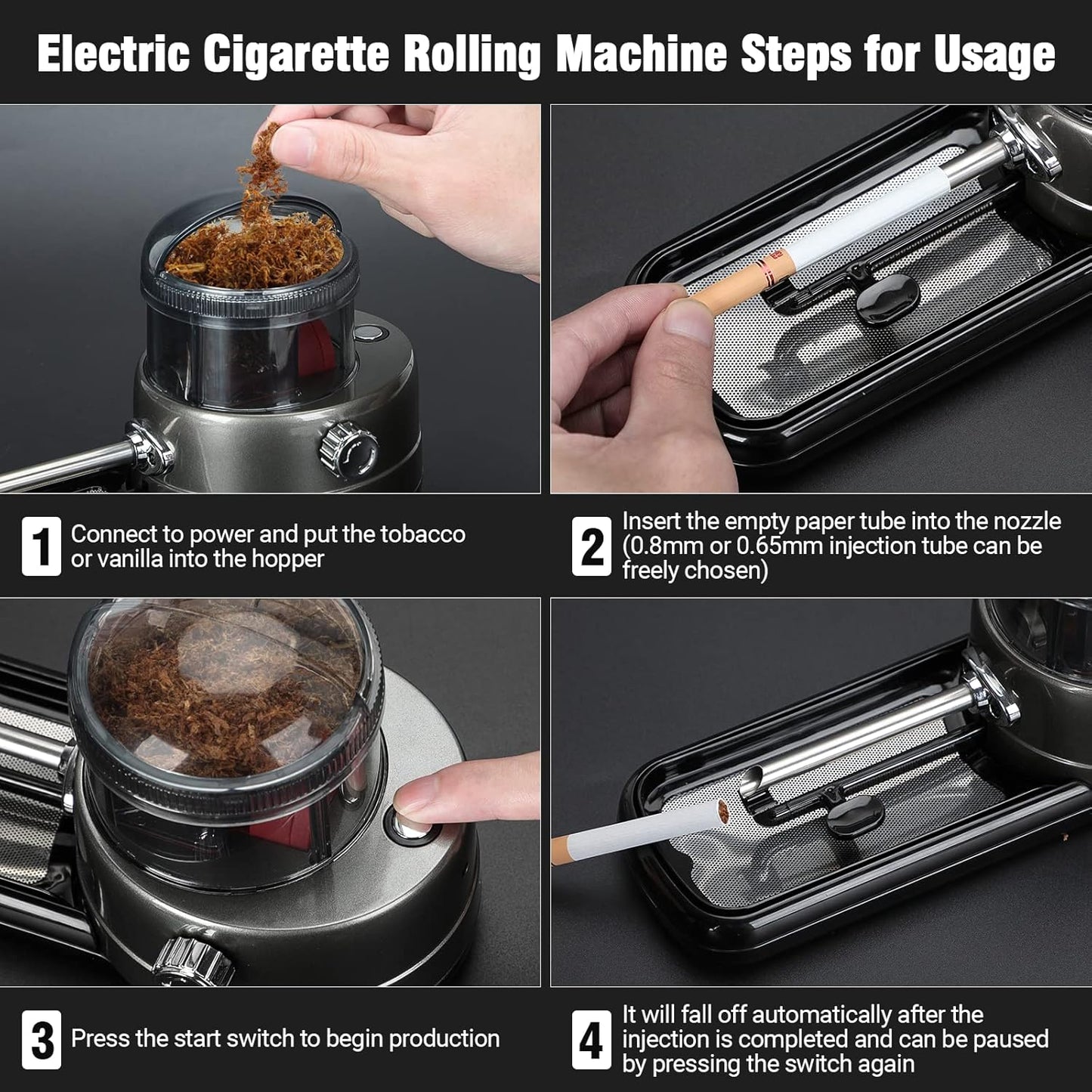 Electric Cigarette Rolling Machine Steps for Usage

1 Connect to power and put the tobacco or vanilla into the hopper

2 Insert the empty paper tube into the nozzle (0.8mm or 0.65mm injection tube can be freely chosen)

3 Press the start switch to begin production

4 It will fall off automatically after the injection is completed and can be paused by pressing the switch again