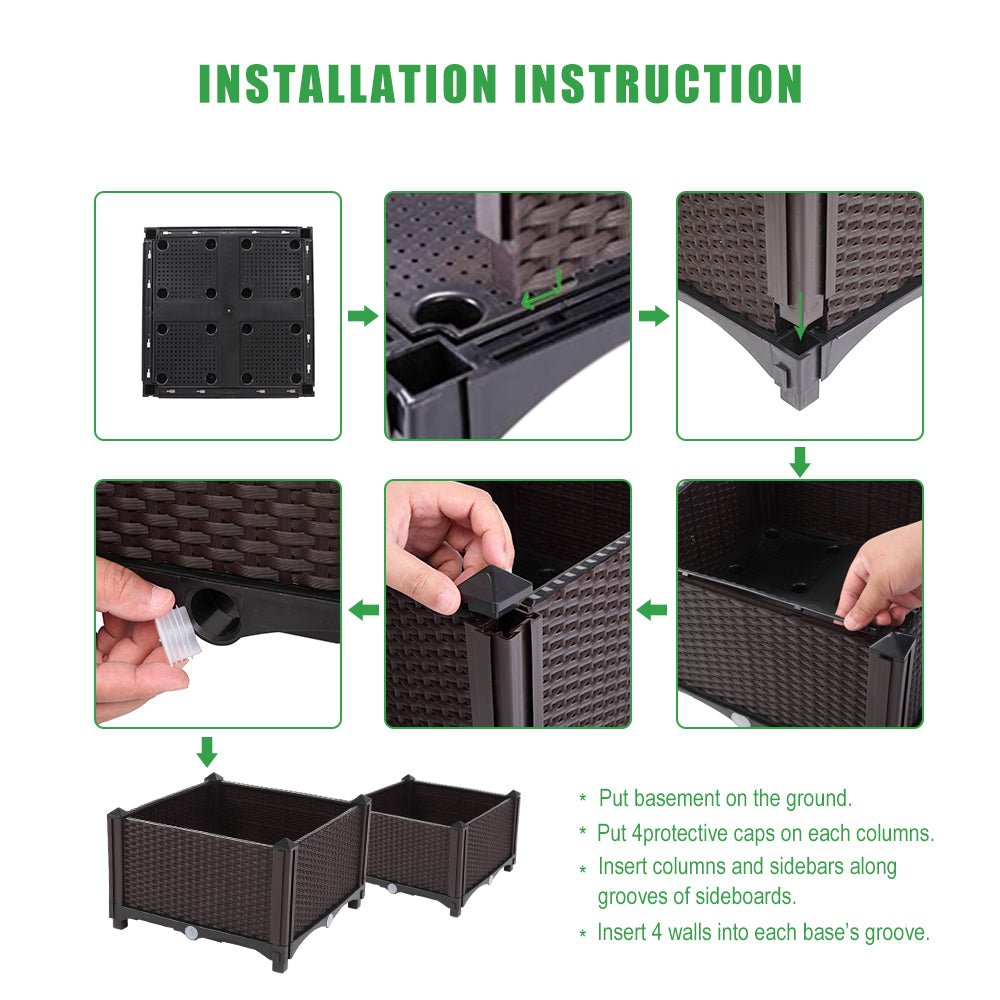 INSTALLATION INSTRUCTION

* Put basement on the ground.
* Put 4protective caps on each columns.
* Insert columns and sidebars along grooves of sideboards.
* Insert 4 walls into each base's groove.