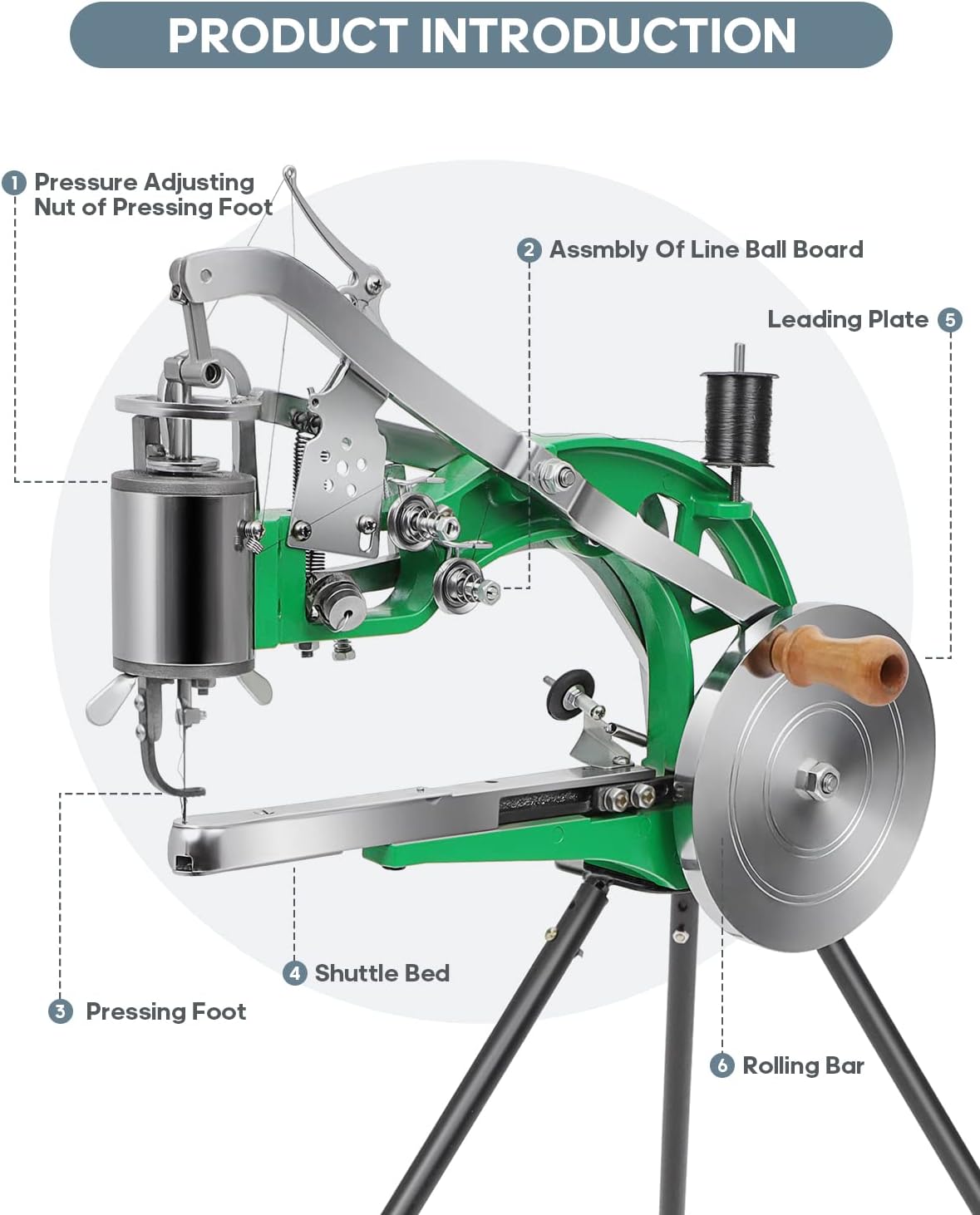 PRODUCT INTRODUCTION

1 Pressure Adjusting Nut of Pressing Foot

2 Assmbly Of Line Ball Board

Leading Plate 5

4 Shuttle Bed

3 Pressing Foot

6 Rolling Bar