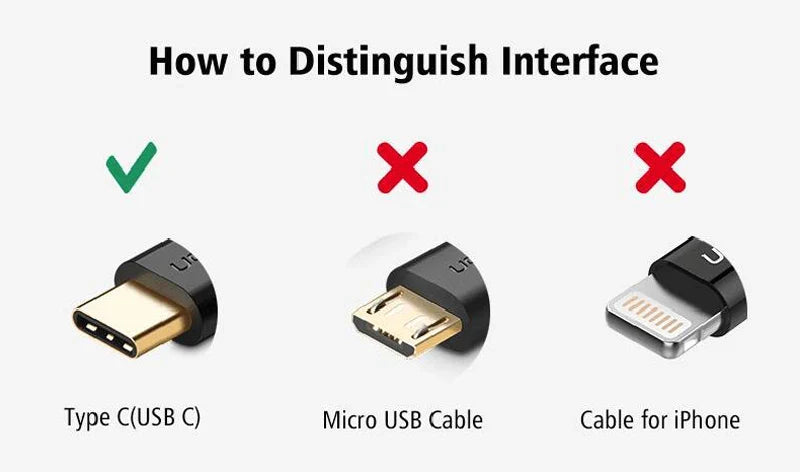 How to Distinguish Interface

Type C(USB C)

Micro USB Cable

Cable for iPhone