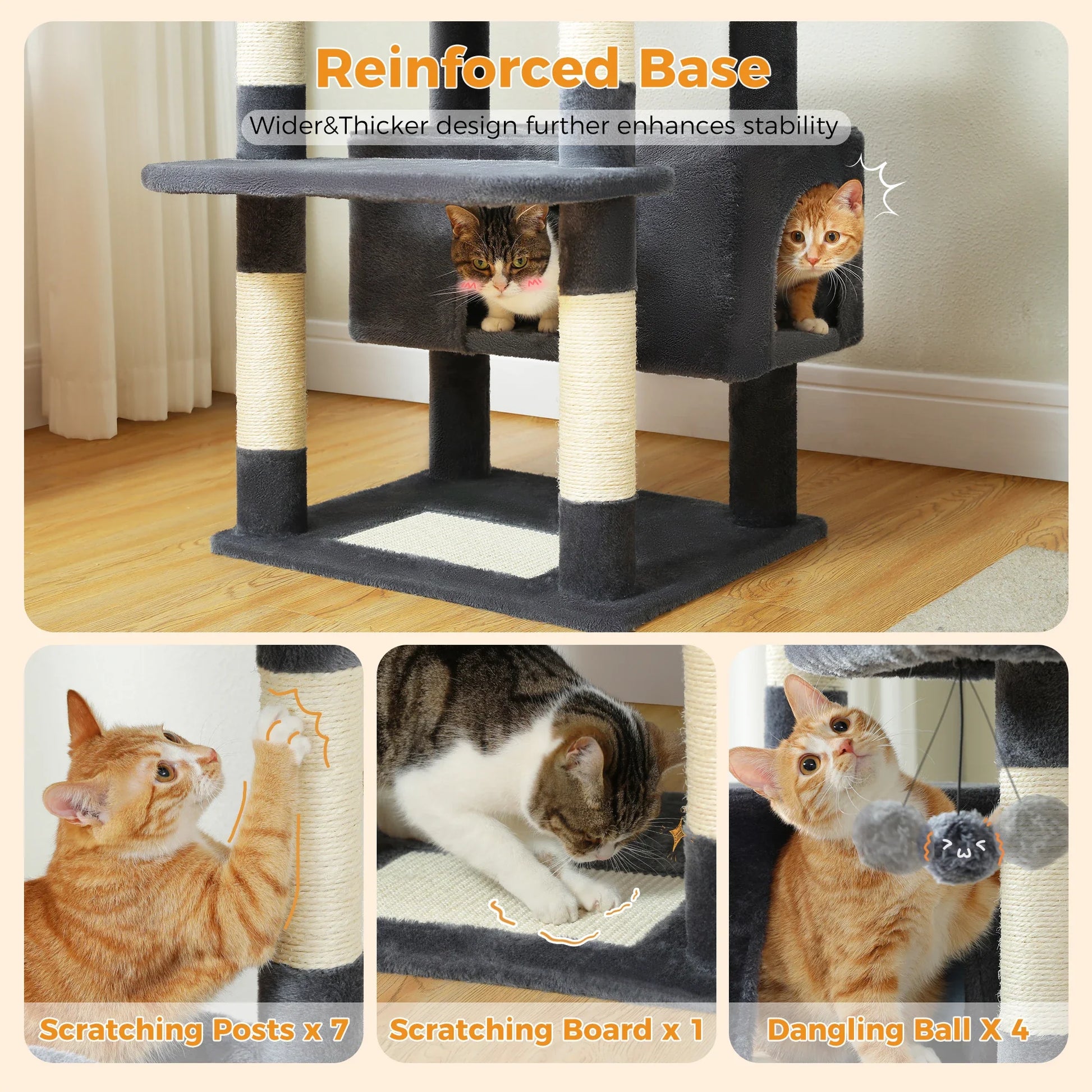 Reinforced Base

Wider&Thicker design further enhances stability

Scratching Posts x 7

Scratching Board x 1

Dangling Ball X 4