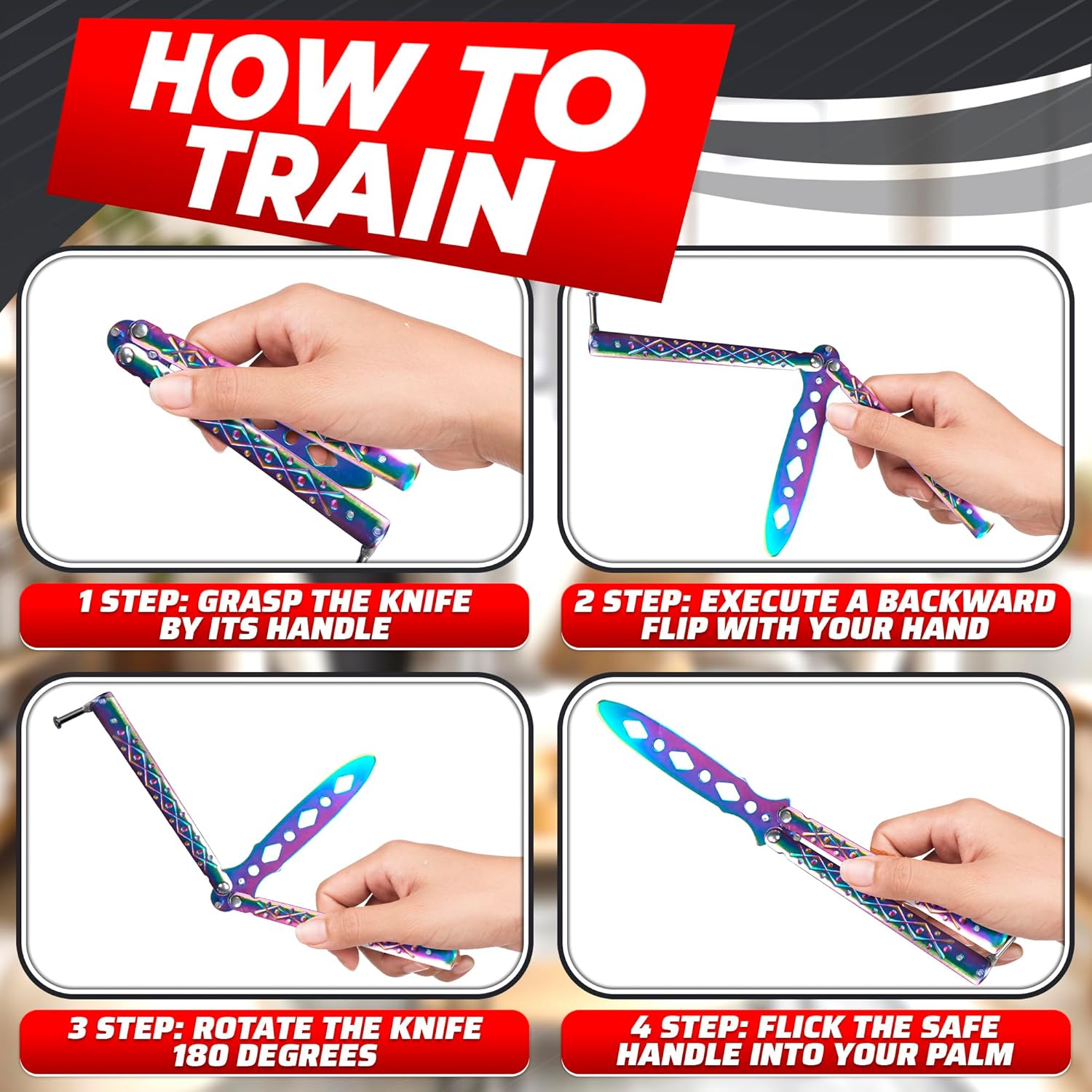 HOW TO TRAIN

1 STEP: GRASP THE KNIFE BY ITS HANDLE

2 STEP: EXECUTE A BACKWARD FLIP WITH YOUR HAND

3 STEP: ROTATE THE KNIFE 180 DEGREES

4 STEP: FLICK THE SAFE HANDLE INTO YOUR PALM