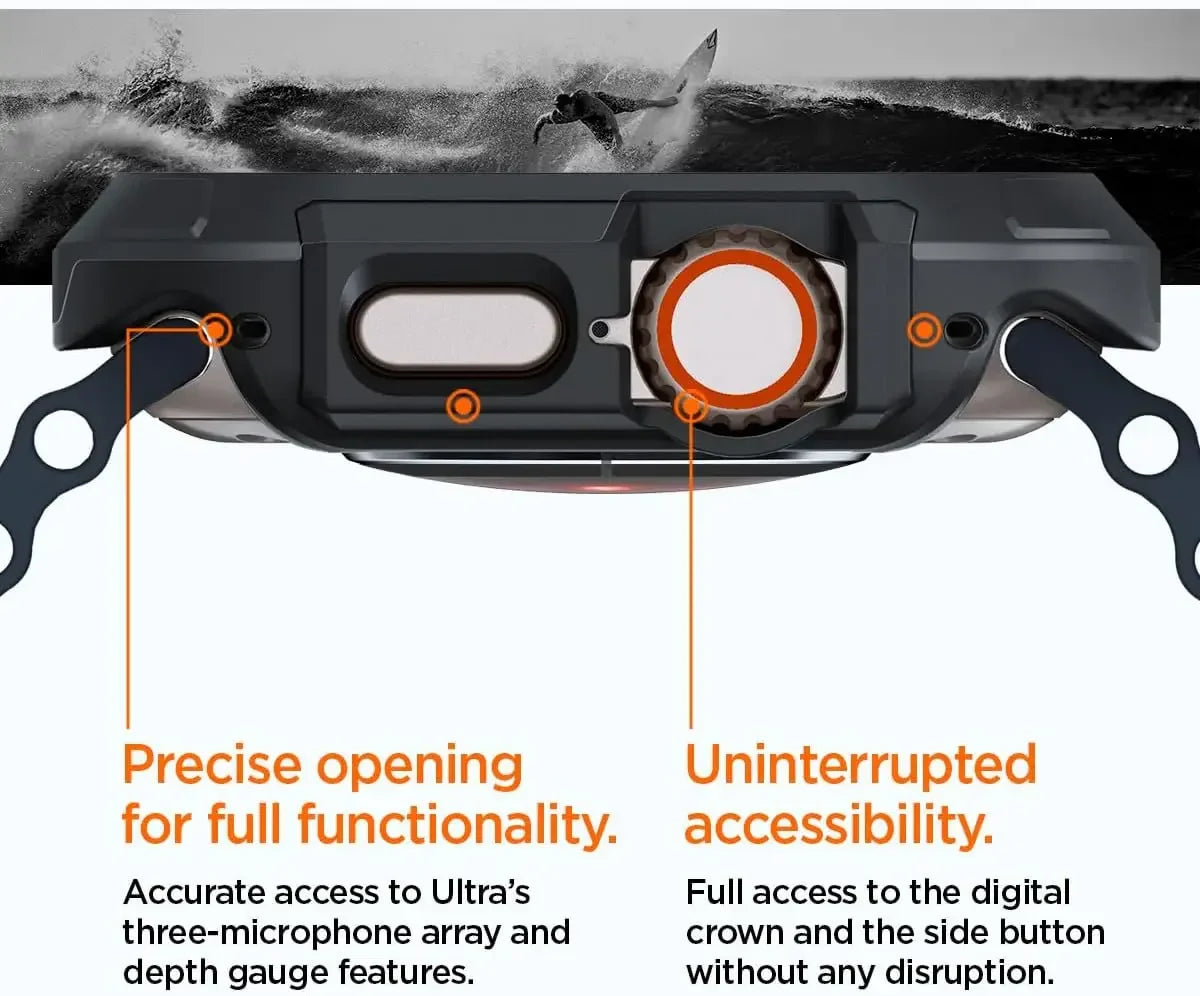 Precise opening for full functionality.

Accurate access to Ultra's three-microphone array and depth gauge features.

Uninterrupted accessibility.

Full access to the digital crown and the side button without any disruption.