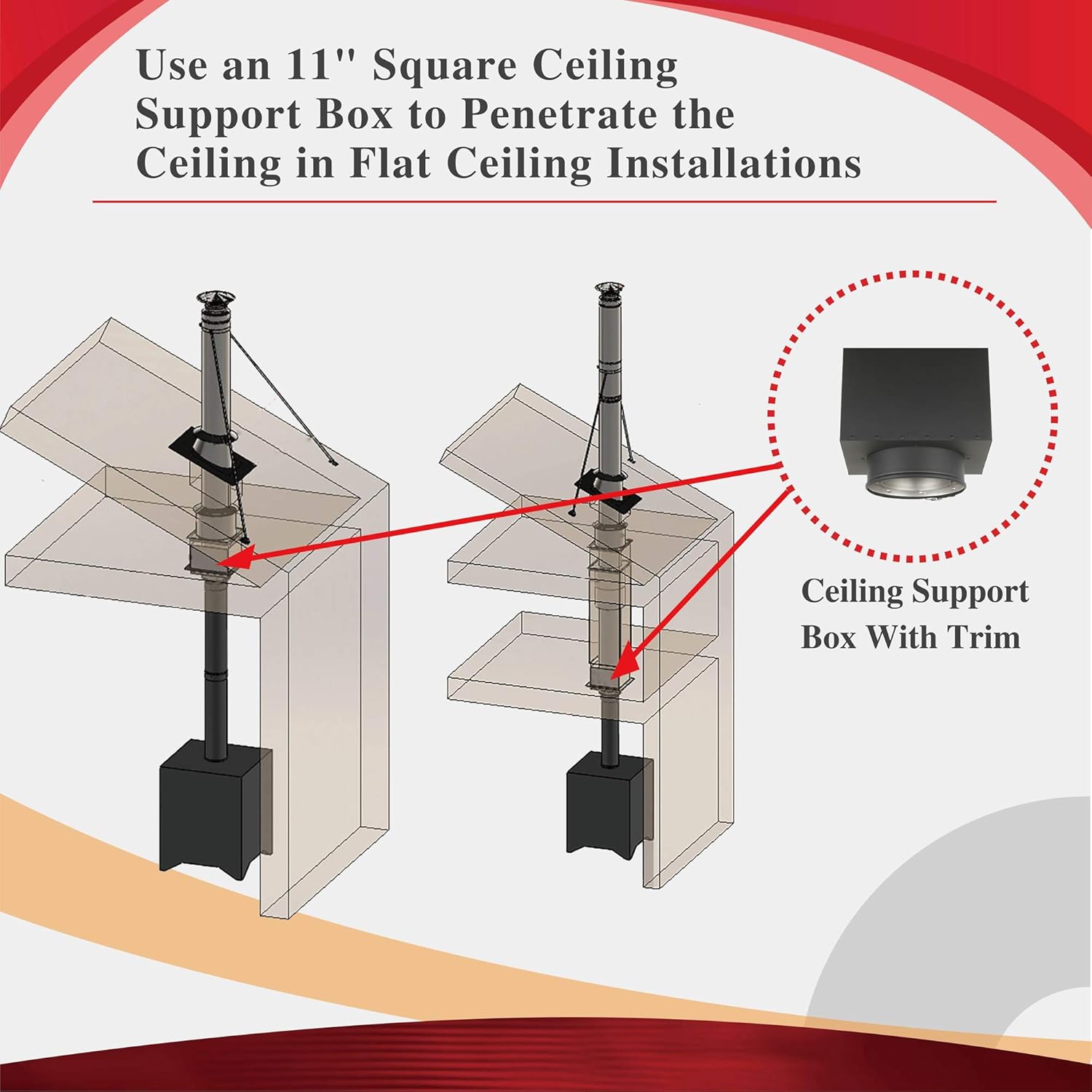 Use an 11" Square Ceiling Support Box to Penetrate the Ceiling in Flat Ceiling Installations

Ceiling Support Box With Trim