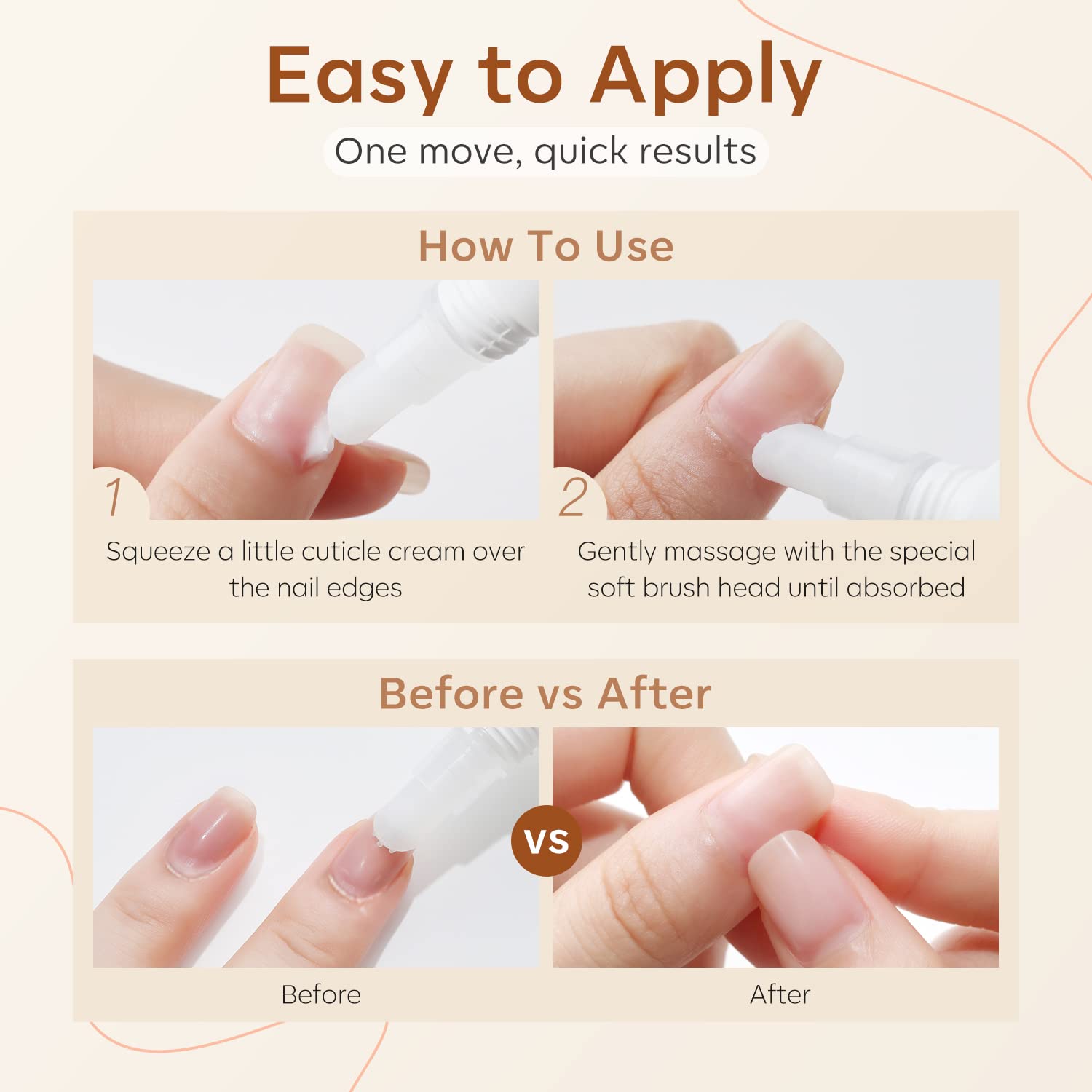 Easy to Apply

One move, quick results

How To Use

1

Squeeze a little cuticle cream over the nail edges

2

Gently massage with the special soft brush head until absorbed

Before vs After

VS

Before

After