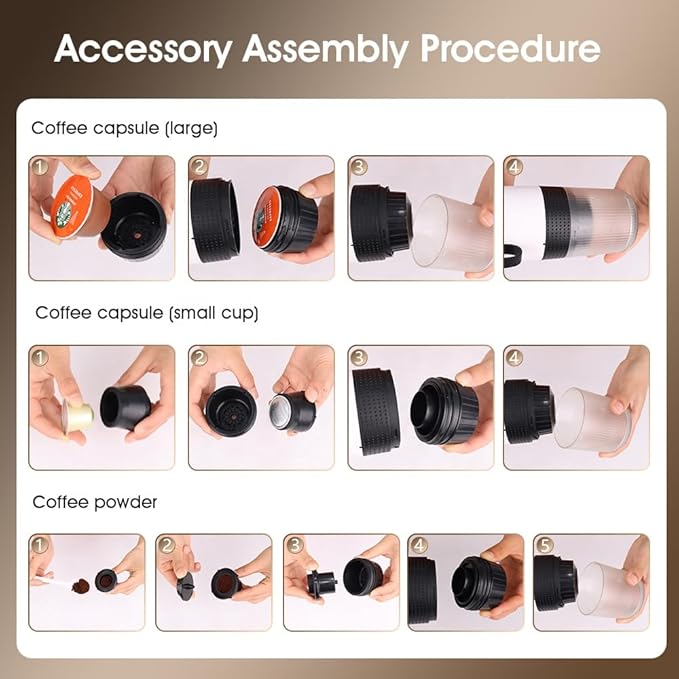 Accessory Assembly Procedure

Coffee capsule (large)

1 2 3 4

Coffee capsule (small cup)

1 2 3 4

Coffee powder

1 2 3 4 5