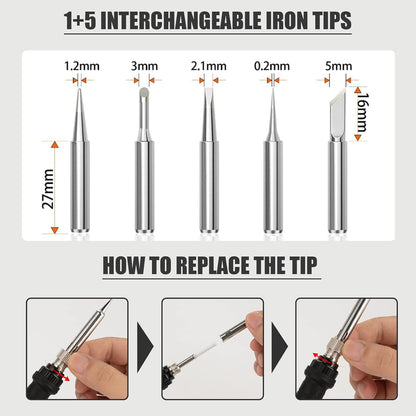 1+5 INTERCHANGEABLE IRON TIPS

1.2mm
3mm
2.1mm
0.2mm
5mm
16mm
27mm

HOW TO REPLACE THE TIP