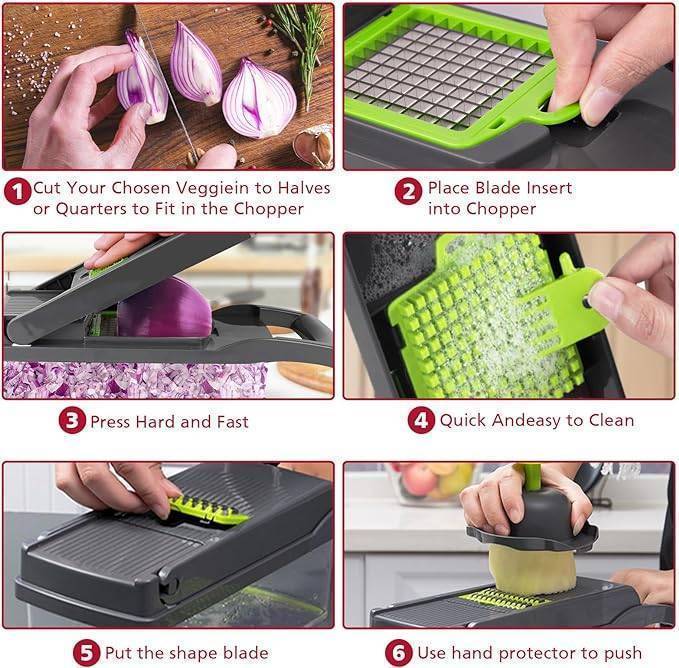 1 Cut Your Chosen Veggiein to Halves or Quarters to Fit in the Chopper

2 Place Blade Insert into Chopper

3 Press Hard and Fast

4 Quick Andeasy to Clean

5 Put the shape blade

6 Use hand protector to push