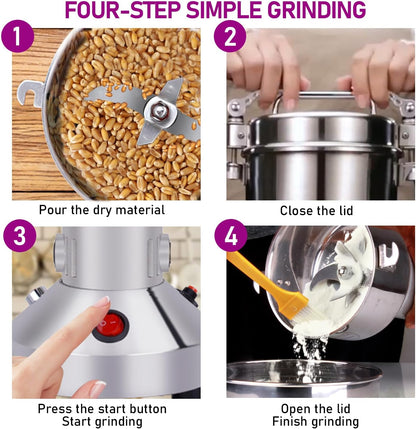 FOUR-STEP SIMPLE GRINDING

1
Pour the dry material

2
Close the lid

3
Press the start button
Start grinding

4
Open the lid
Finish grinding