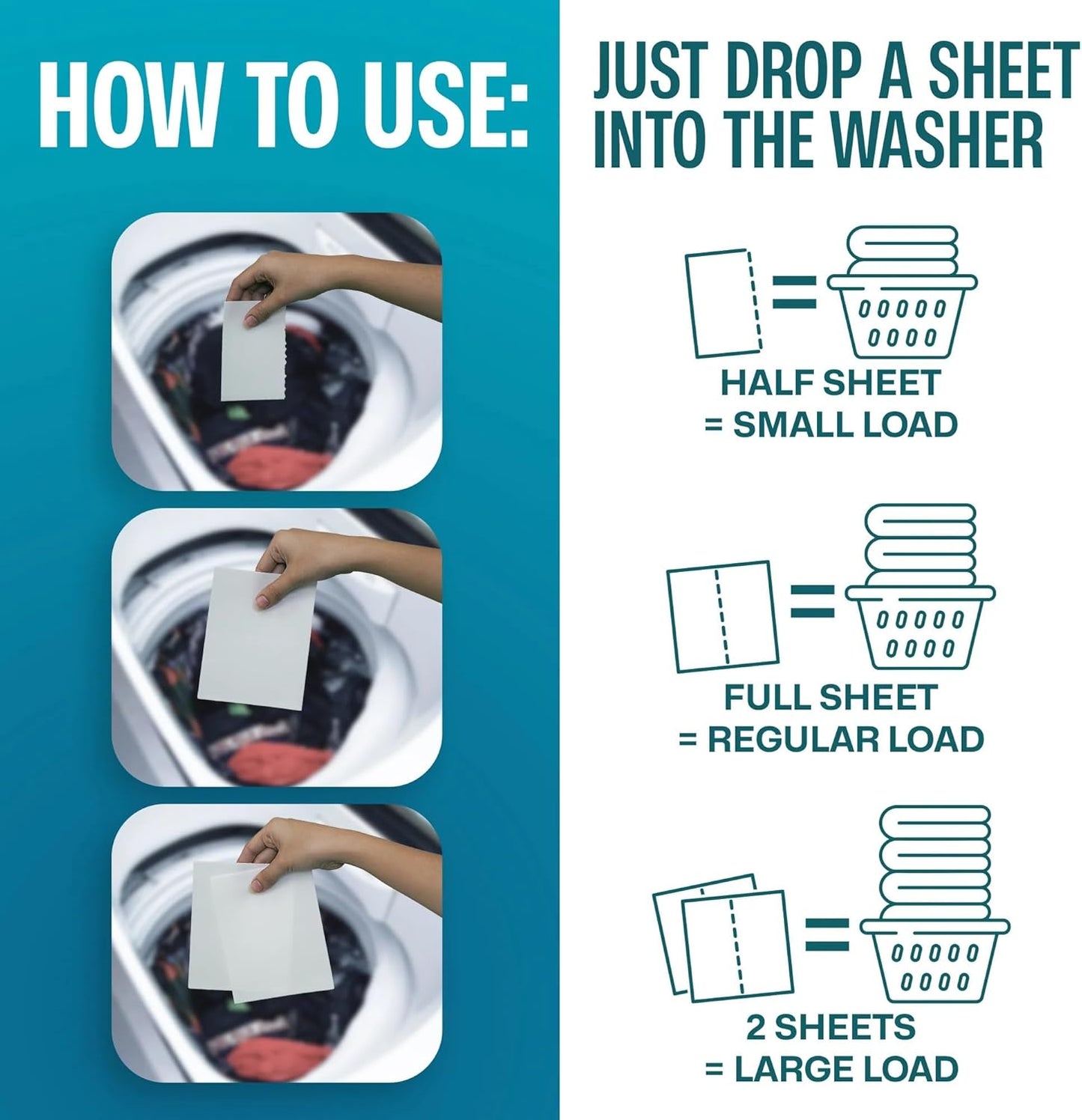 HOW TO USE:

JUST DROP A SHEET INTO THE WASHER

HALF SHEET
= SMALL LOAD

FULL SHEET
= REGULAR LOAD

2 SHEETS
= LARGE LOAD