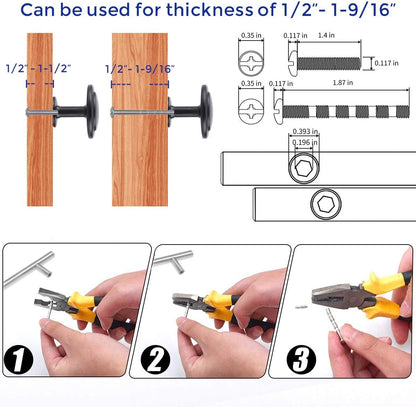 Can be used for thickness of 1/2"- 1-9/16"

1/2" - 1-1/2"

1/2"- 1-9/16"

0.35 in

0.117 in

1.4 in

0.117 in

0.35 in

0.117 in

1.87 in

0.393 in

0.196 in

1

2

3