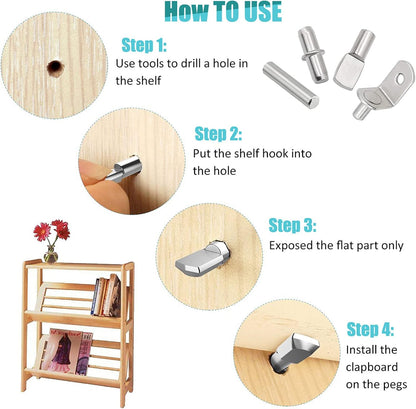 How TO USE

Step 1:
Use tools to drill a hole in the shelf

Step 2:
Put the shelf hook into the hole

Step 3:
Exposed the flat part only

Step 4:
Install the clapboard on the pegs