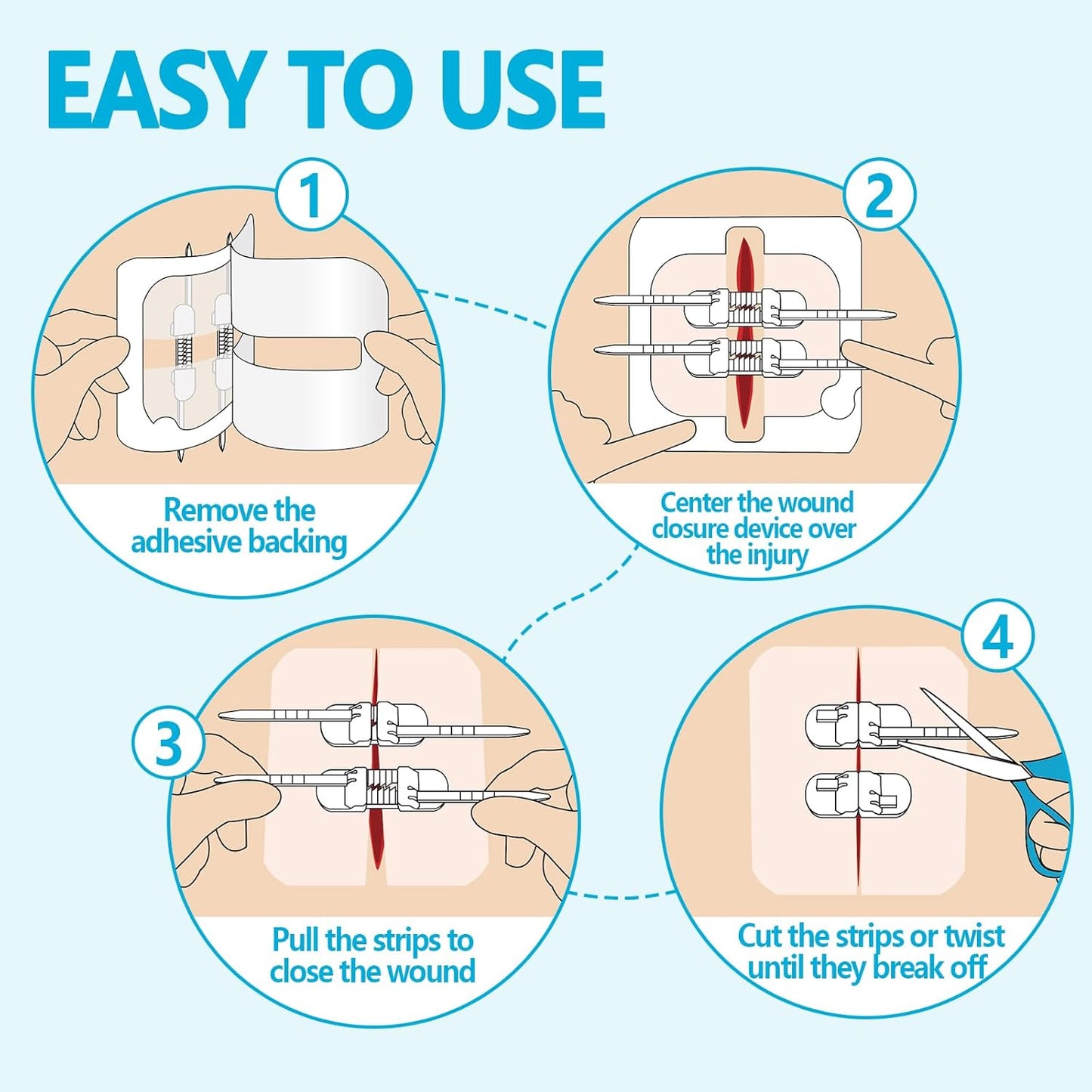 EASY TO USE

1

Remove the adhesive backing

2

Center the wound closure device over the injury

3

Pull the strips to close the wound

4

Cut the strips or twist until they break off