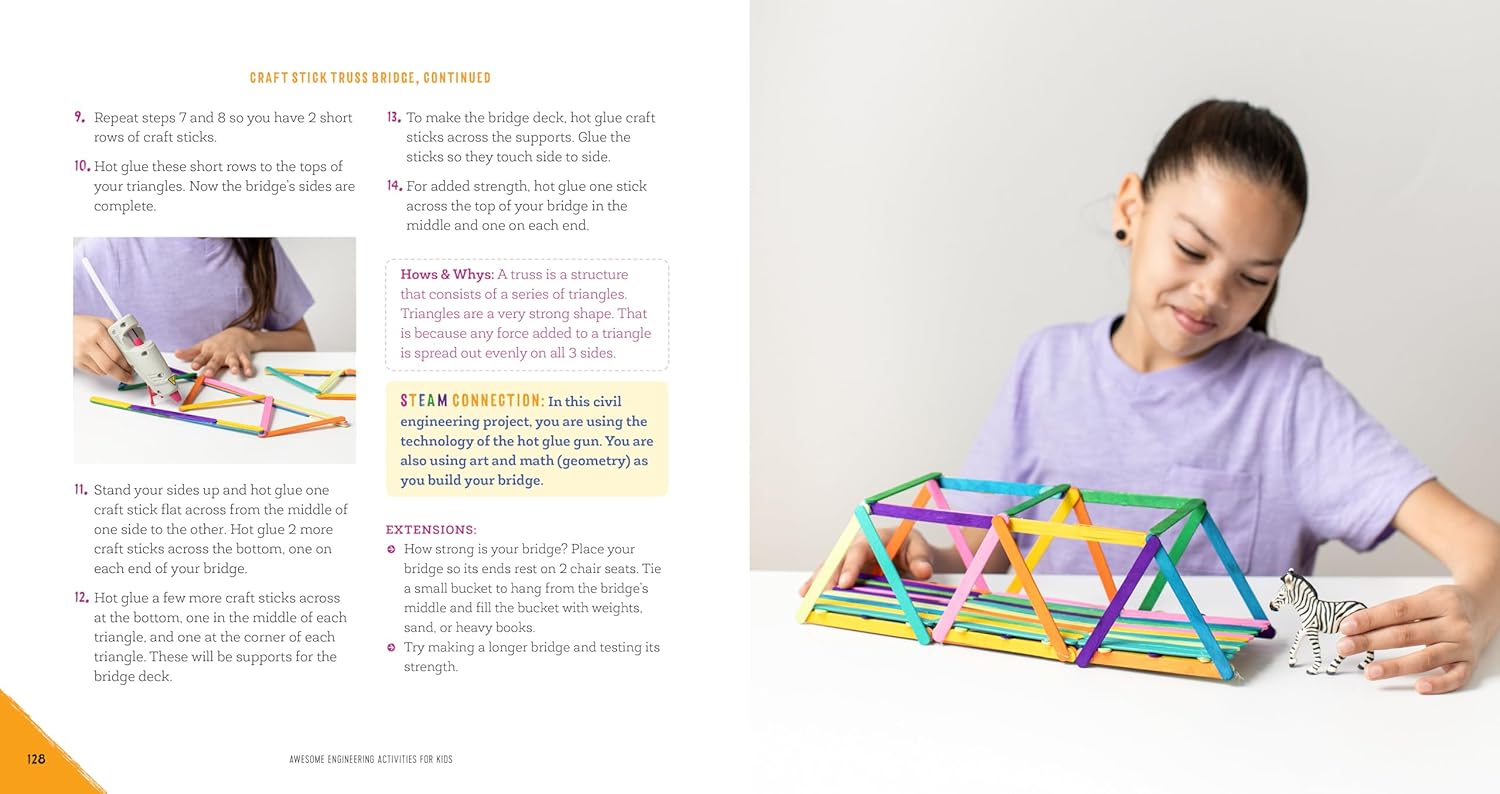 CRAFT STICK TRUSS BRIDGE, CONTINUED

9. Repeat steps 7 and 8 so you have 2 short rows of craft sticks.

10. Hot glue these short rows to the tops of your triangles. Now the bridge's sides are complete.

11. Stand your sides up and hot glue one craft stick flat across from the middle of one side to the other. Hot glue 2 more craft sticks across the bottom, one on each end of your bridge.

12. Hot glue a few more craft sticks across at the bottom, one in the middle of each triangle, and one at the corner of each triangle. These will be supports for the bridge deck.

13. To make the bridge deck, hot glue craft sticks across the supports. Glue the sticks so they touch side to side.

14. For added strength, hot glue one stick across the top of your bridge in the middle and one on each end.

Hows & Whys: A truss is a structure that consists of a series of triangles. Triangles are a very strong shape. That is because any force added to a triangle is spread out evenly on all 3 sides.

STEAM CONNECTION: In this civil engineering project, you are using the technology of the hot glue gun. You are also using art and math (geometry) as you build your bridge.

EXTENSIONS:
How strong is your bridge? Place your bridge so its ends rest on 2 chair seats. Tie a small bucket to hang from the bridge's middle and fill the bucket with weights, sand, or heavy books.
Try making a longer bridge and testing its strength.

128 AWESOME ENGINEERING ACTIVITIES FOR KIDS