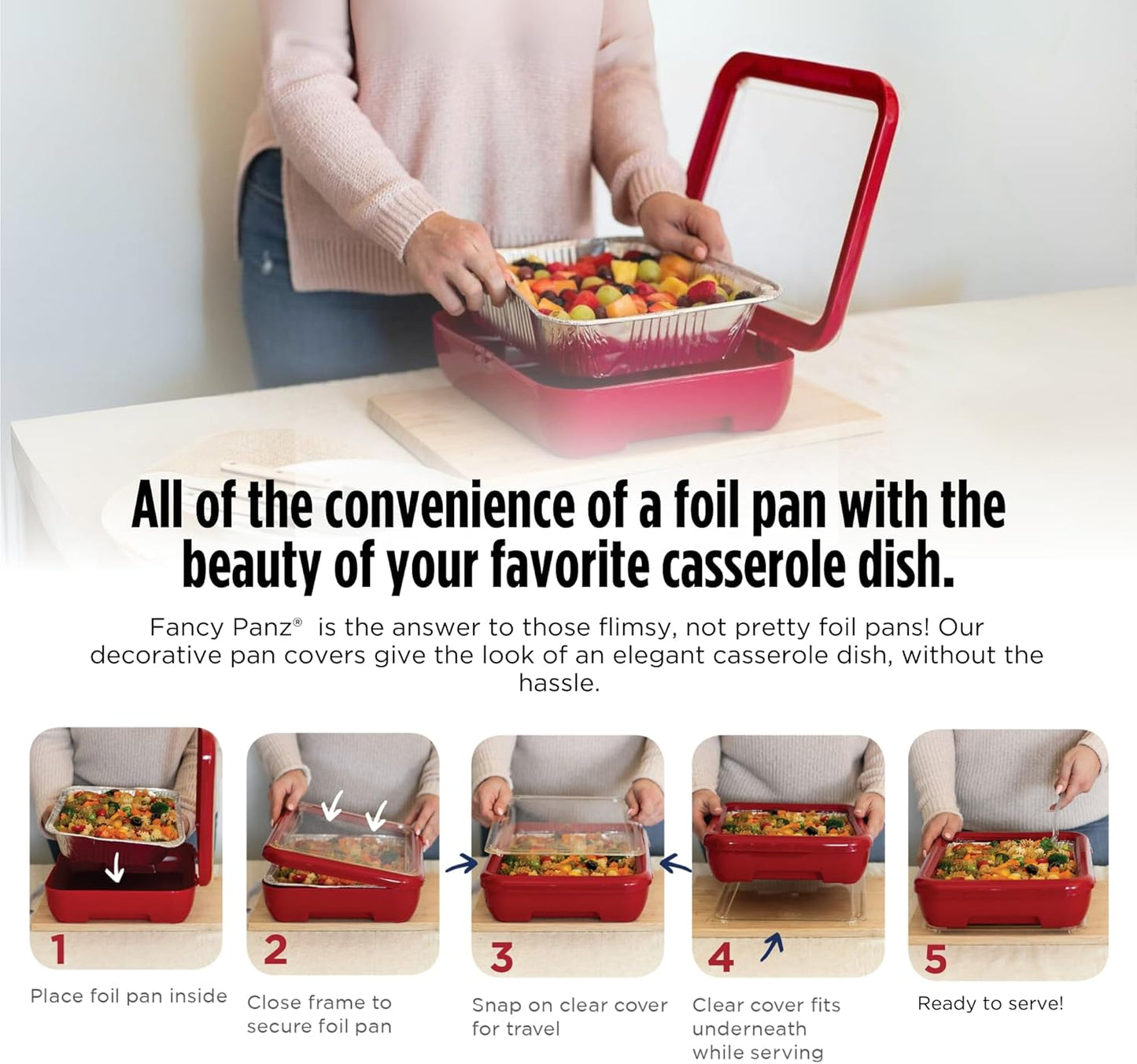 All of the convenience of a foil pan with the beauty of your favorite casserole dish.

Fancy Panz® is the answer to those flimsy, not pretty foil pans! Our decorative pan covers give the look of an elegant casserole dish, without the hassle.

1
Place foil pan inside

2
Close frame to secure foil pan

3
Snap on clear cover for travel

4
Clear cover fits underneath while serving

5
Ready to serve!