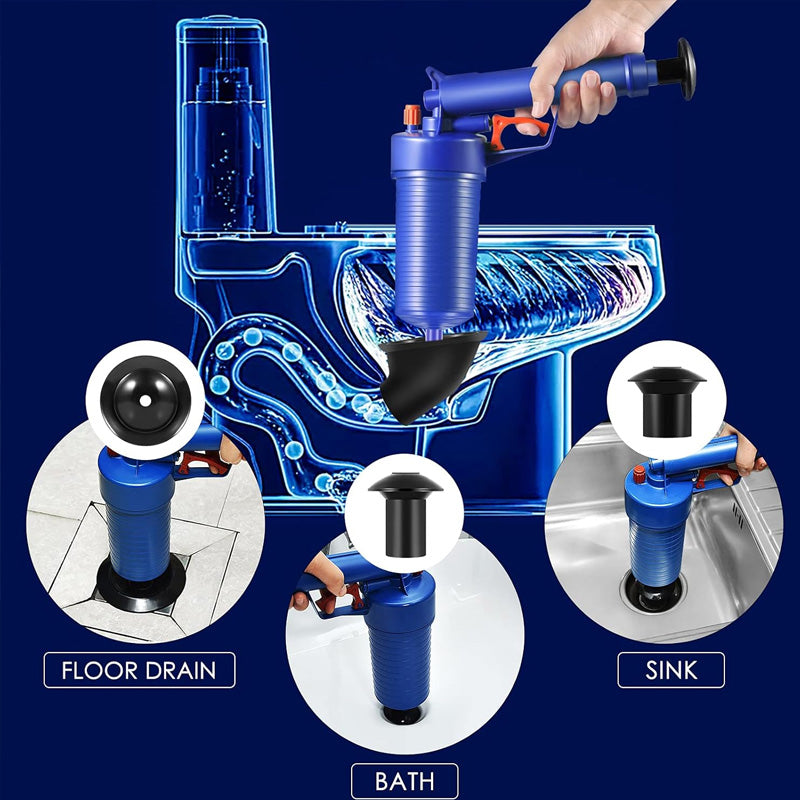 FLOOR DRAIN

SINK

BATH