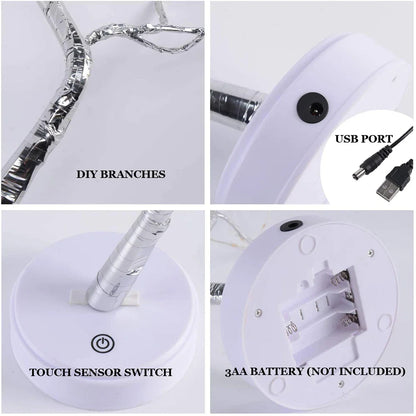 DIY BRANCHES

USB PORT

TOUCH SENSOR SWITCH

3AA BATTERY (NOT INCLUDED)