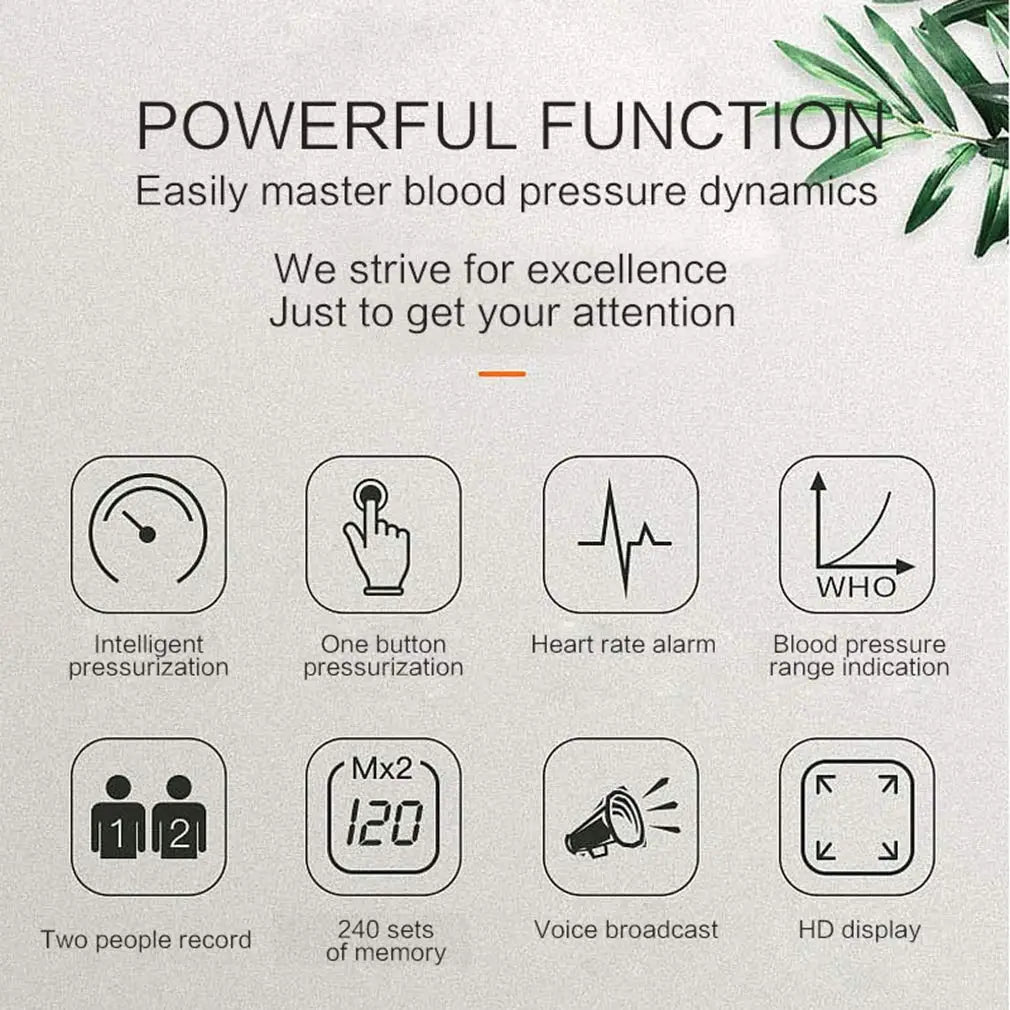 POWERFUL FUNCTION
Easily master blood pressure dynamics

We strive for excellence
Just to get your attention

Intelligent pressurization

One button pressurization

Heart rate alarm

WHO
Blood pressure range indication

1 2
Two people record

Mx2
120
240 sets of memory

Voice broadcast

HD display