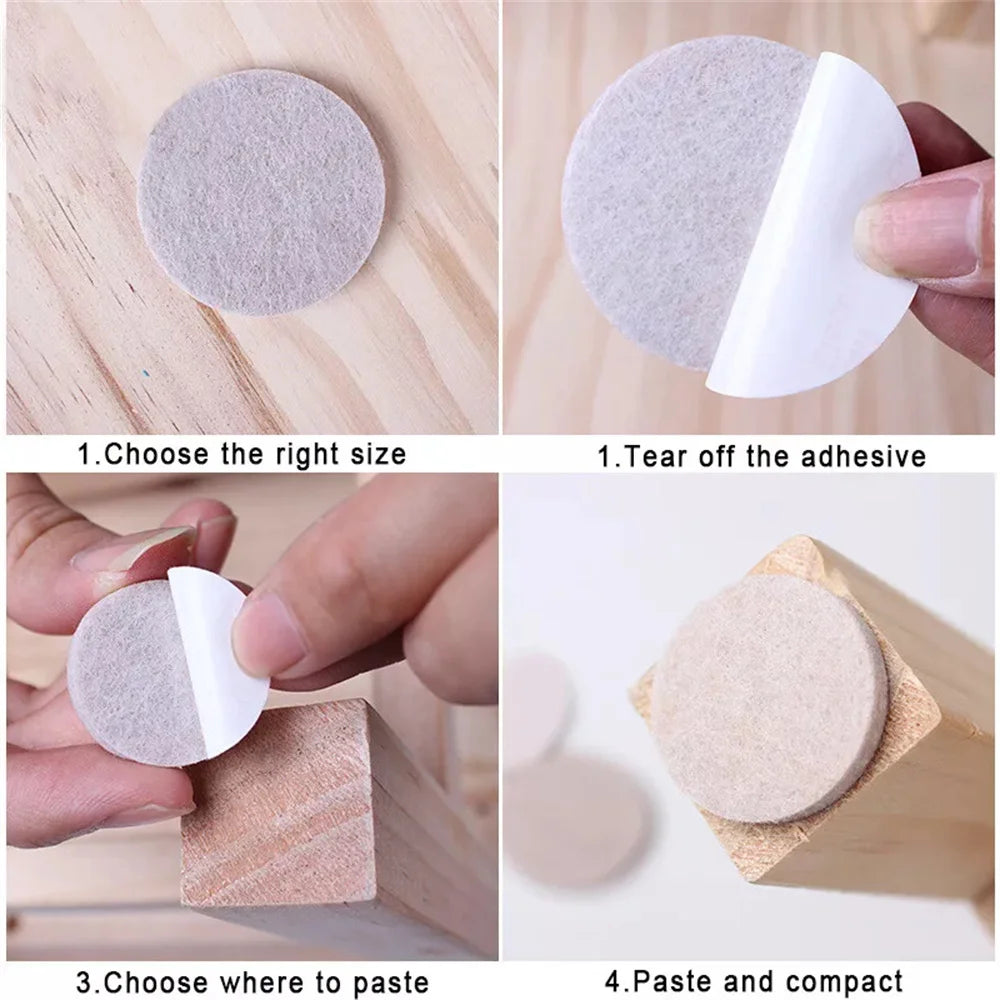 1.Choose the right size

1.Tear off the adhesive

3.Choose where to paste

4.Paste and compact