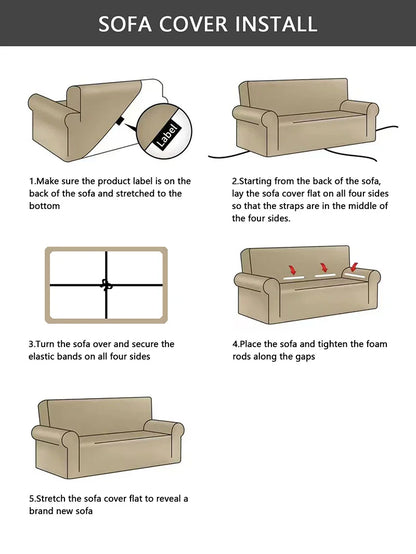 SOFA COVER INSTALL

Label

1.Make sure the product label is on the back of the sofa and stretched to the bottom

2.Starting from the back of the sofa, lay the sofa cover flat on all four sides so that the straps are in the middle of the four sides.

3.Turn the sofa over and secure the elastic bands on all four sides

4.Place the sofa and tighten the foam rods along the gaps

5.Stretch the sofa cover flat to reveal a brand new sofa