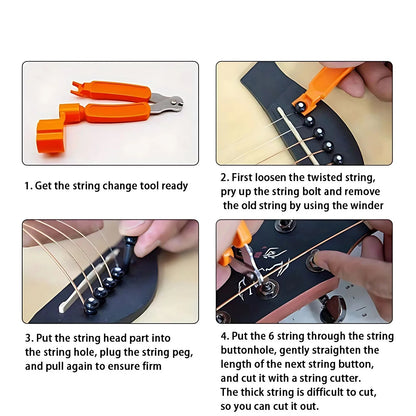 1. Get the string change tool ready

2. First loosen the twisted string, pry up the string bolt and remove the old string by using the winder

3. Put the string head part into the string hole, plug the string peg, and pull again to ensure firm

4. Put the 6 string through the string buttonhole, gently straighten the length of the next string button, and cut it with a string cutter. The thick string is difficult to cut, so you can cut it out.