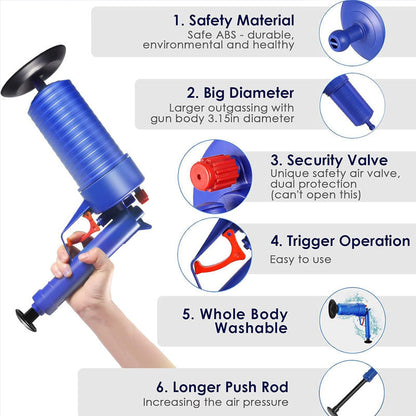 1. Safety Material
Safe ABS - durable, environmental and healthy

2. Big Diameter
Larger outgassing with gun body 3.15in diameter

3. Security Valve
Unique safety air valve, dual protection (can't open this)

4. Trigger Operation
Easy to use

5. Whole Body Washable

6. Longer Push Rod
Increasing the air pressure